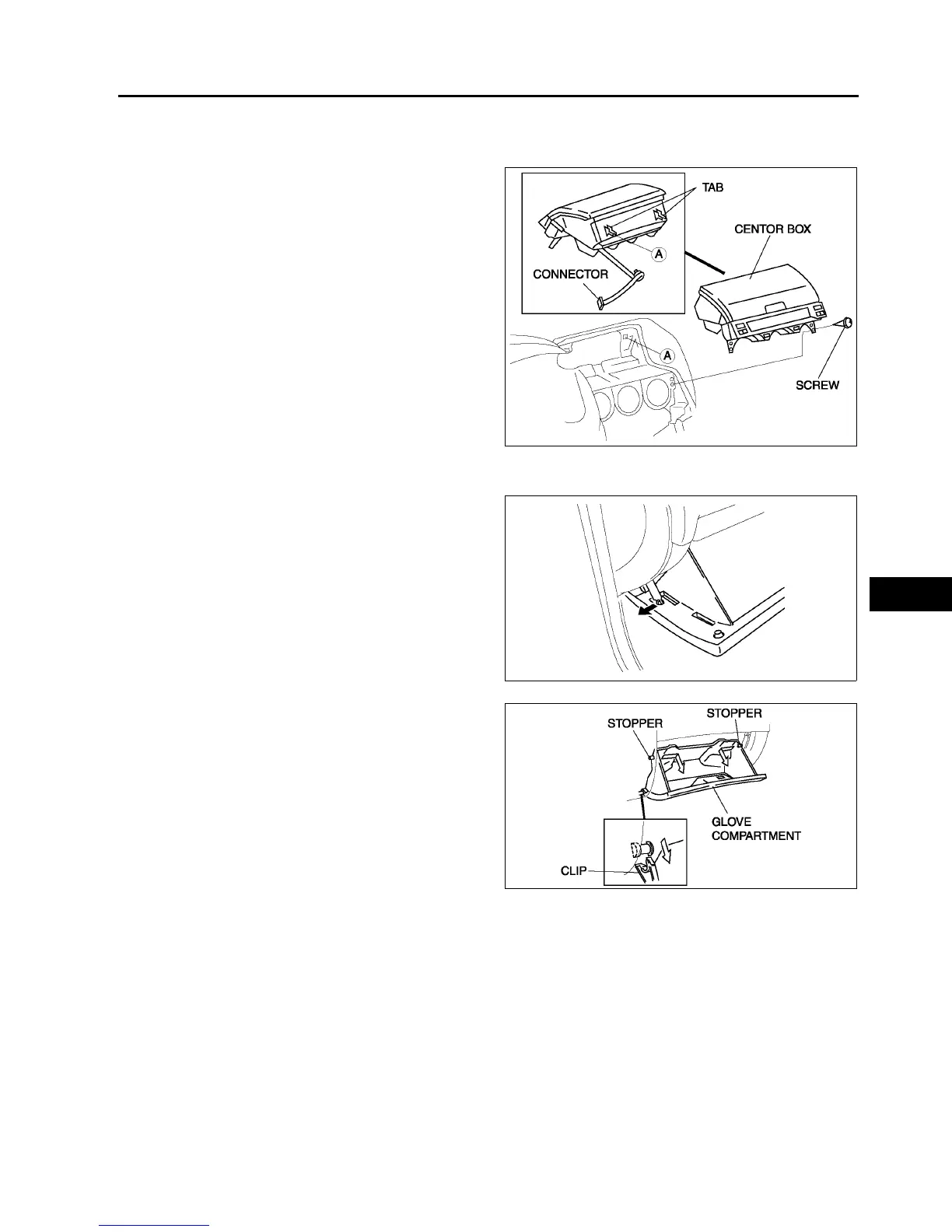 TAB
CENTOR BOX
A
CONNECTOR
A
SCREW

STOPPER
STOPPER
GLOVE COMPARTMENT
CLIP