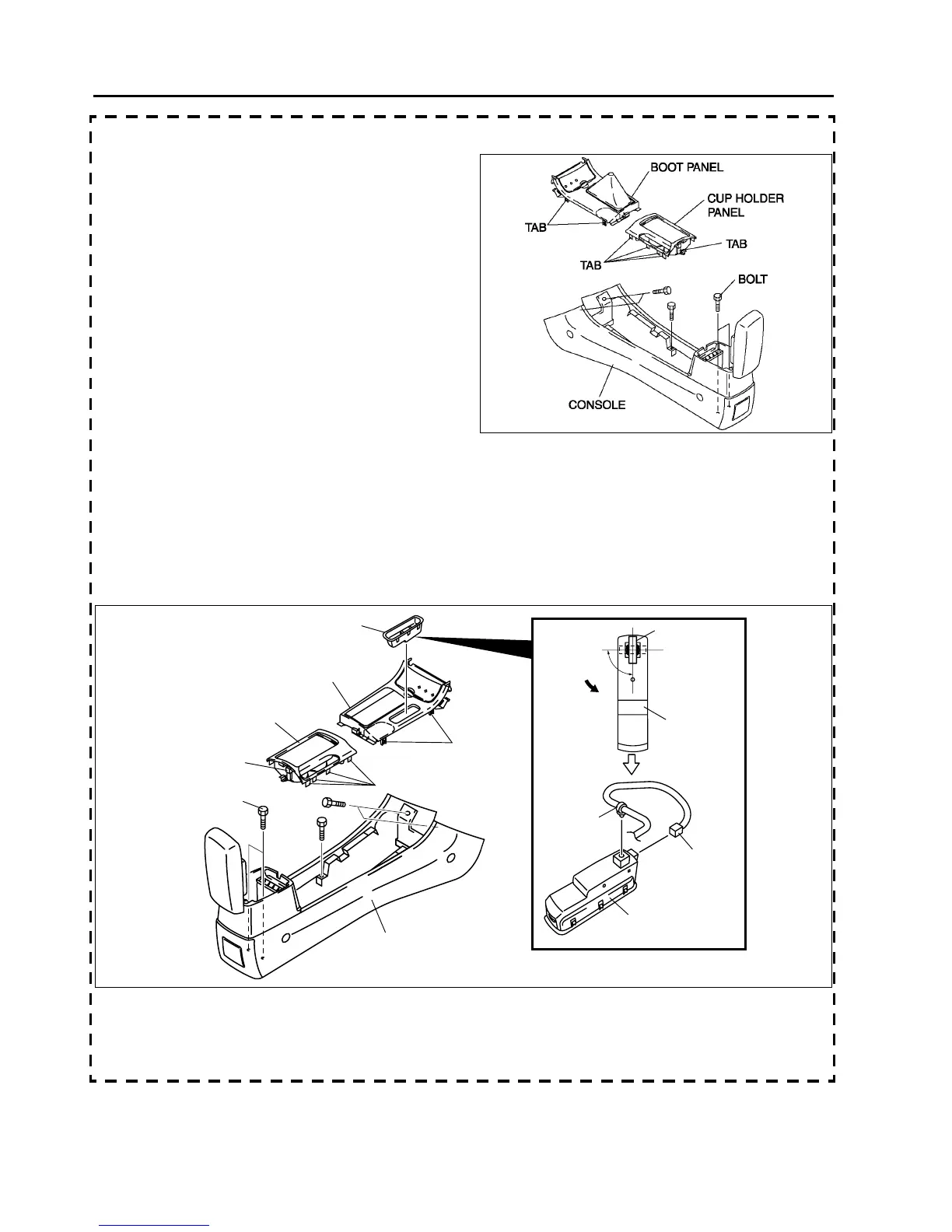 BOOT PANEL

CUP HOLDER PANEL

TAB

TAB

TAB

BOLT

CONSOLE