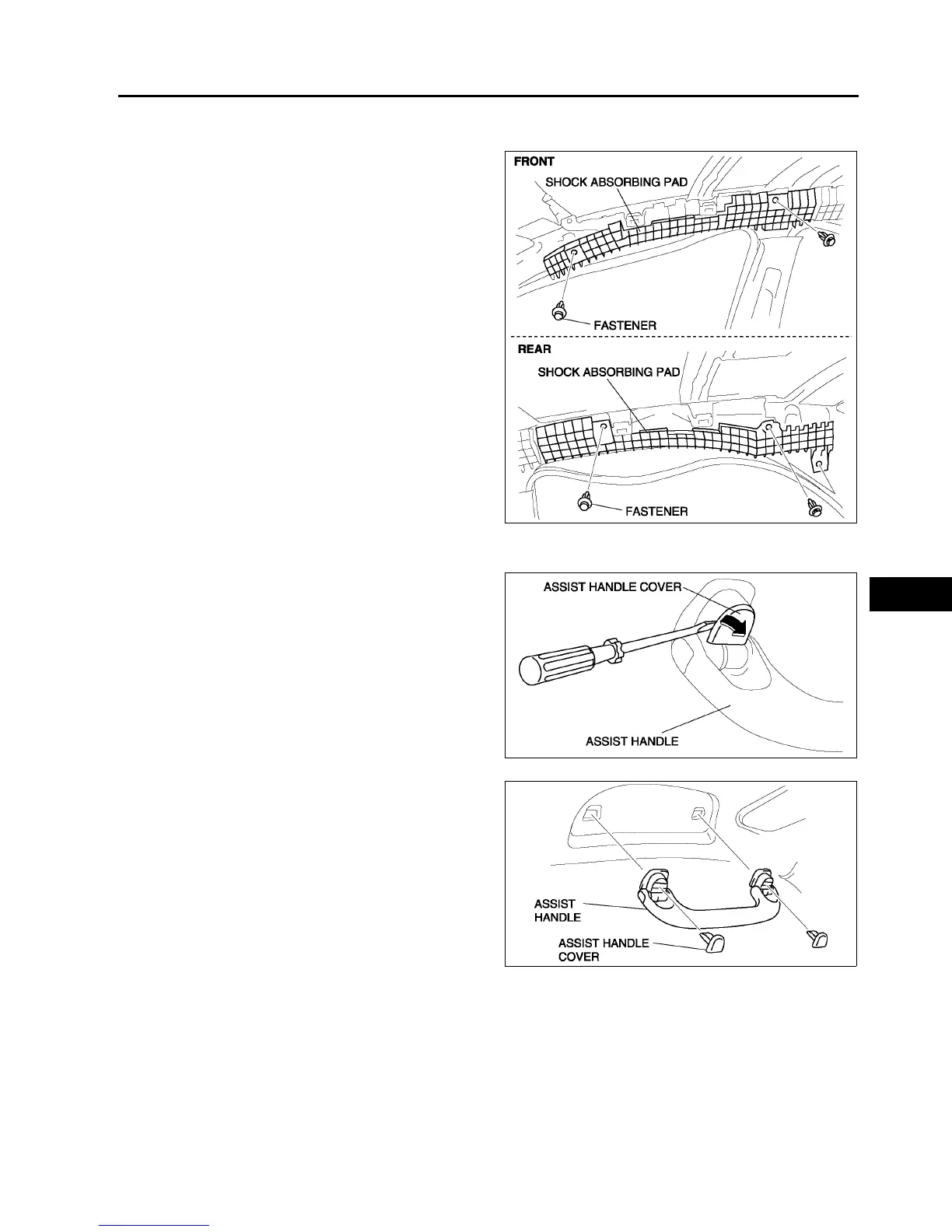 FRONT
SHOCK ABSORBING PAD
FASTENER
REAR
SHOCK ABSORBING PAD
FASTENER

ASSIST HANDLE COVER
ASSIST HANDLE

ASSIST HANDLE
ASSIST HANDLE COVER