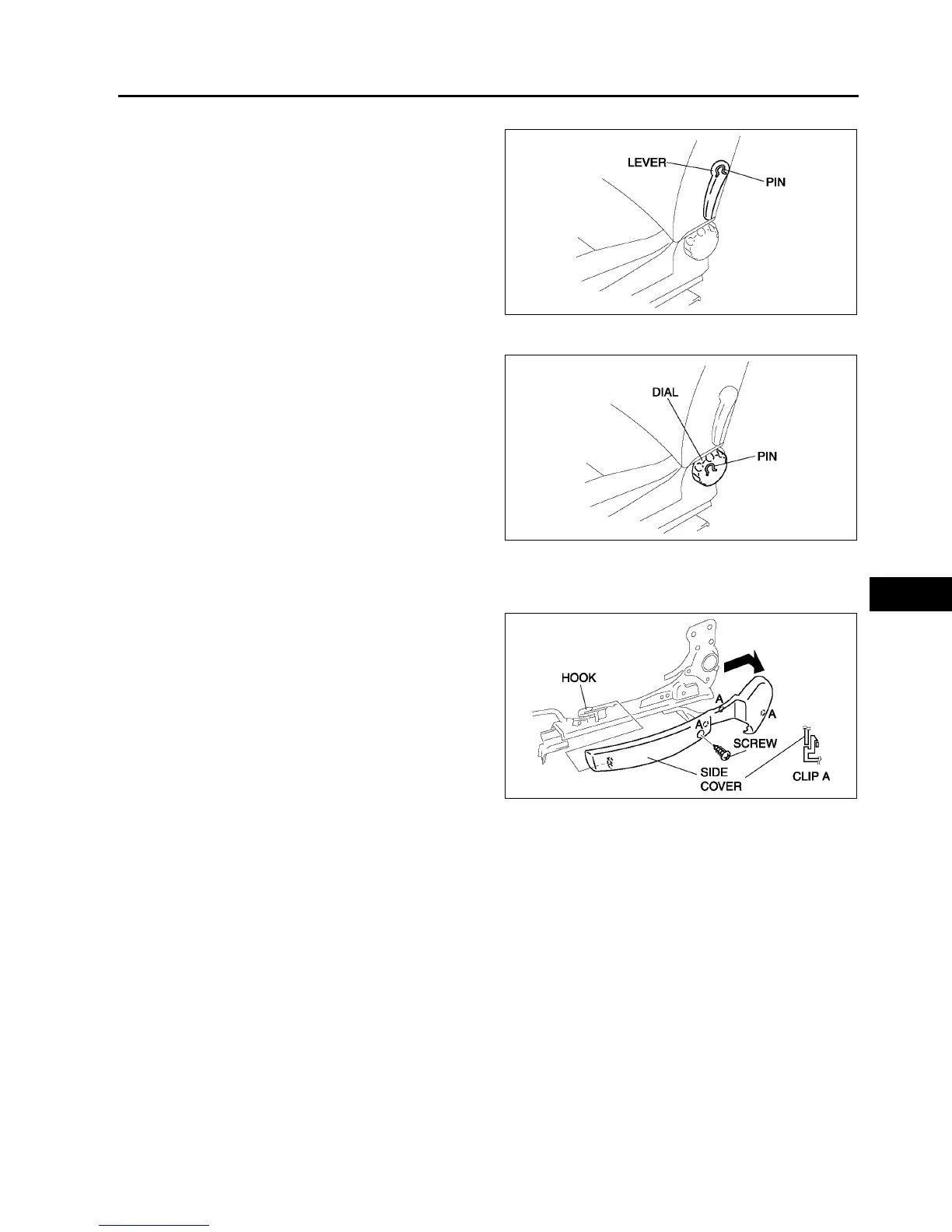 LEVER
PIN

DIAL
PIN

HOOK
A
A
A
SCREW
SIDE COVER
CLIP A