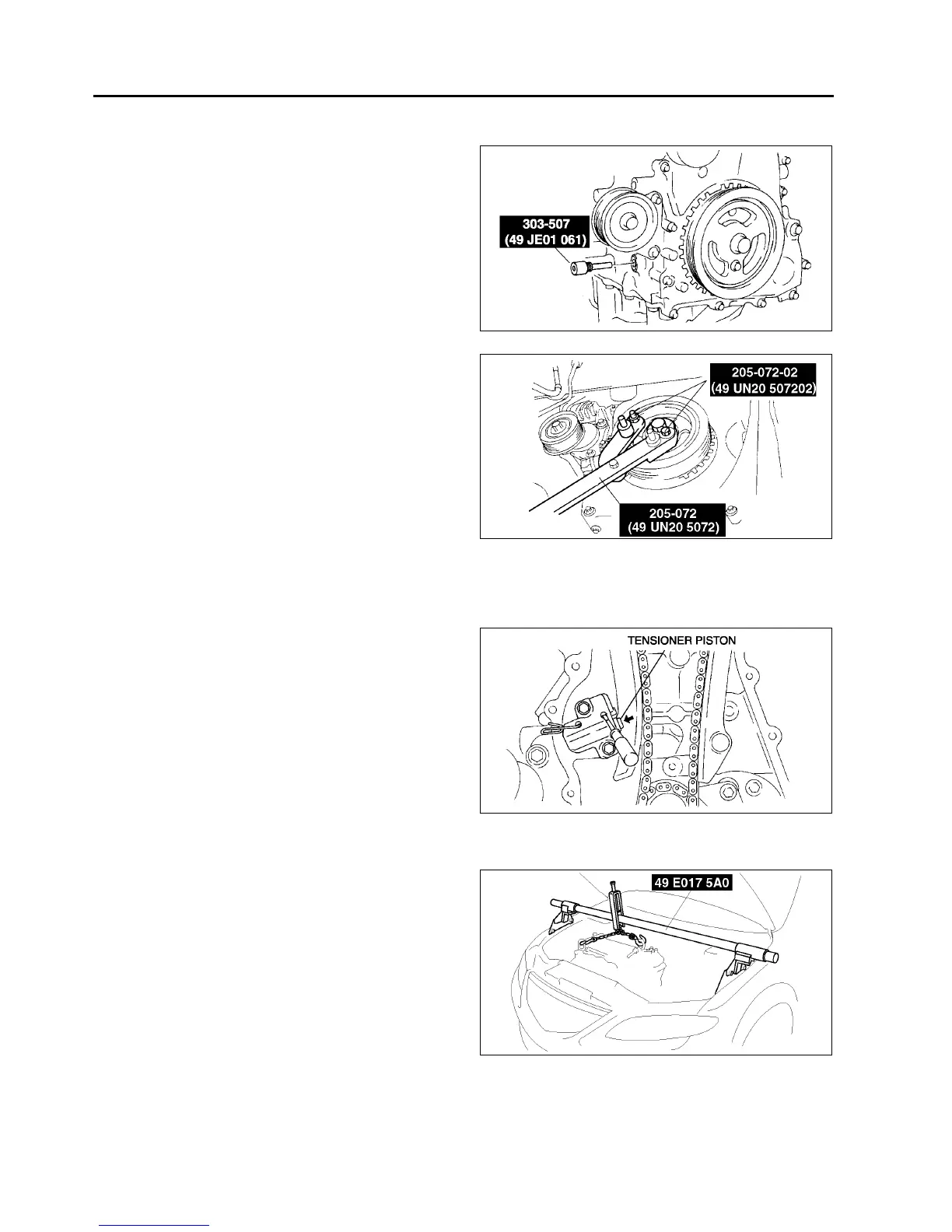 303-507
(49 JE01 061)

205-072-02
(49 UN20 507202)

205-072
(49 UN20 5072)

TENSIONER PISTON

49 E017 5A0