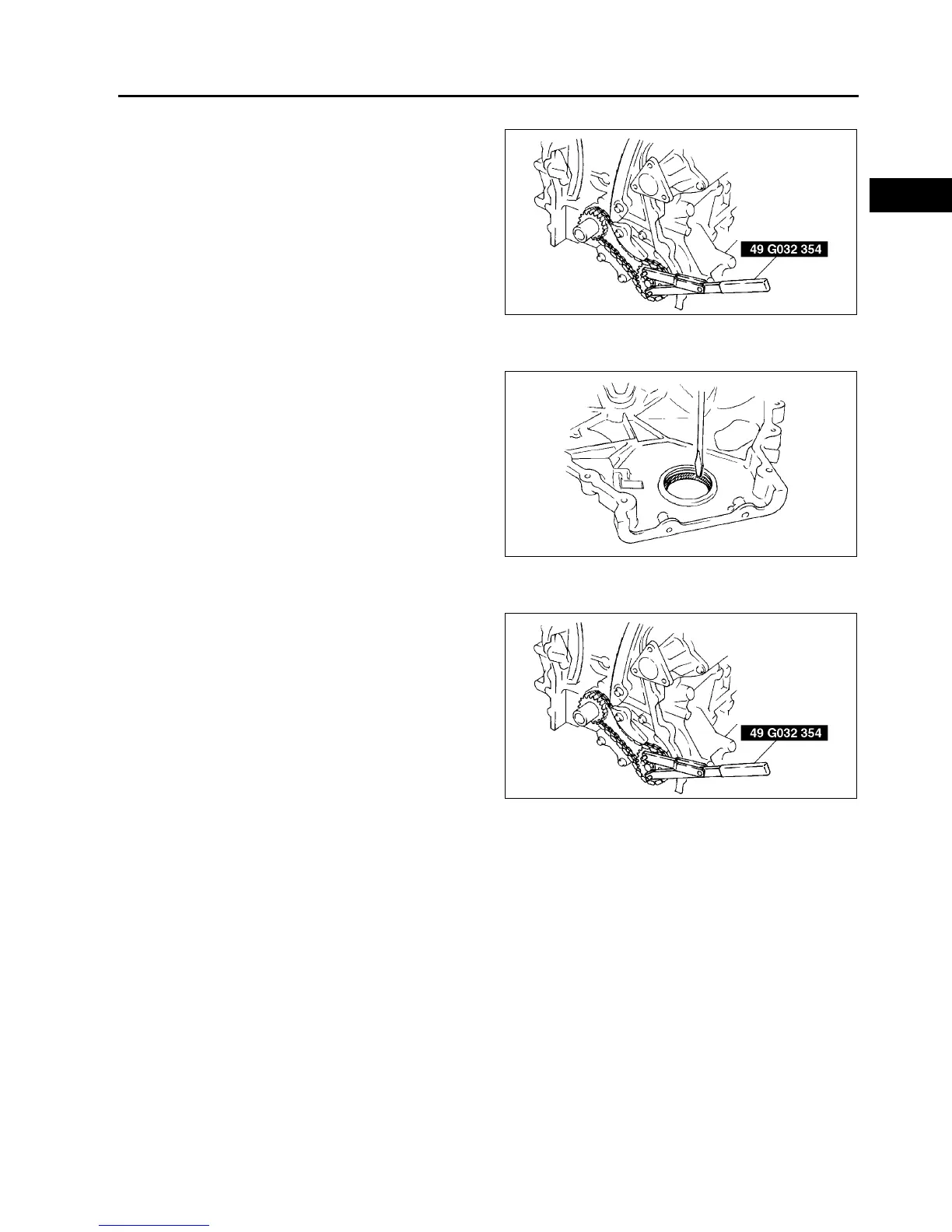 49 G032 354

49 G032 354