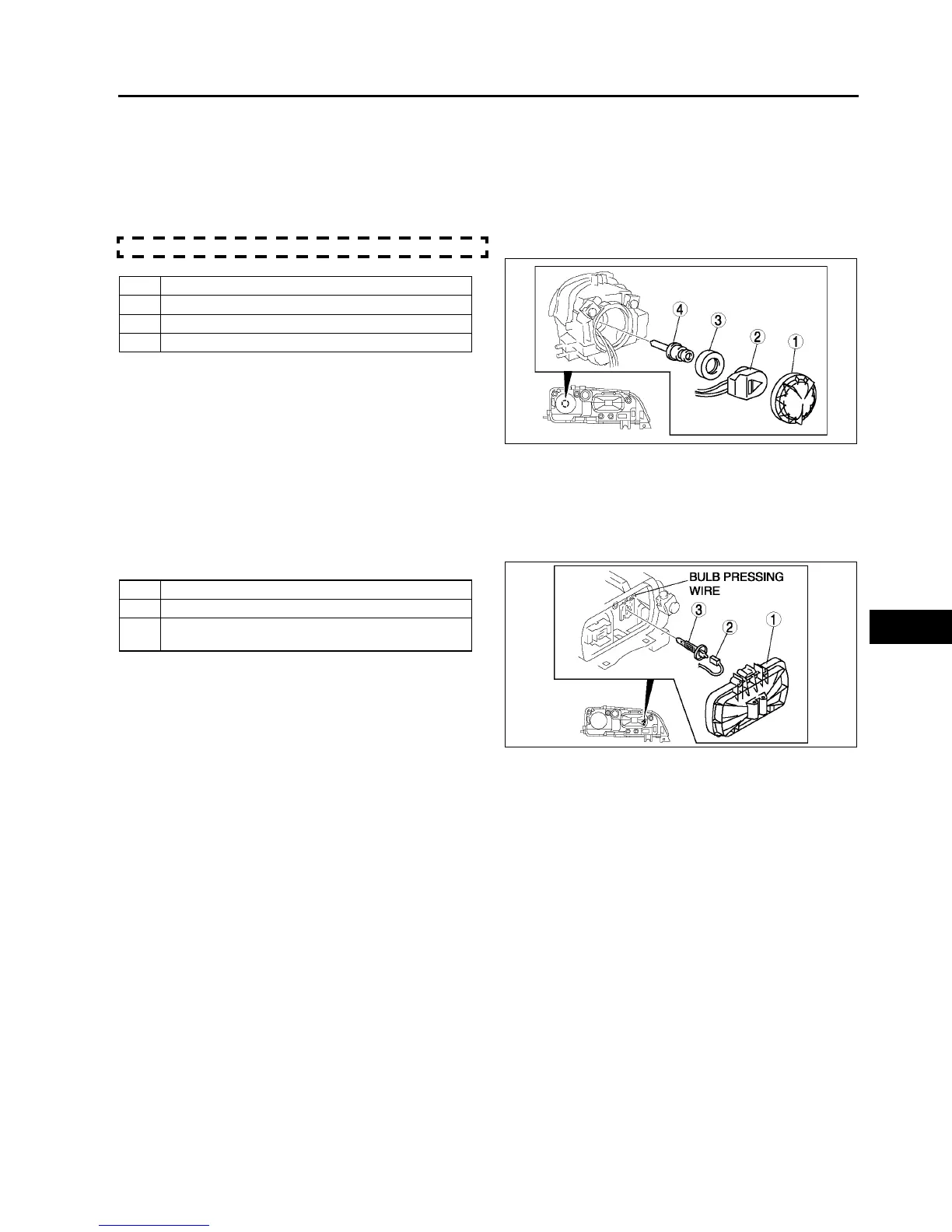 4
3
2
1

BULB PRESSING WIRE
3
2
1