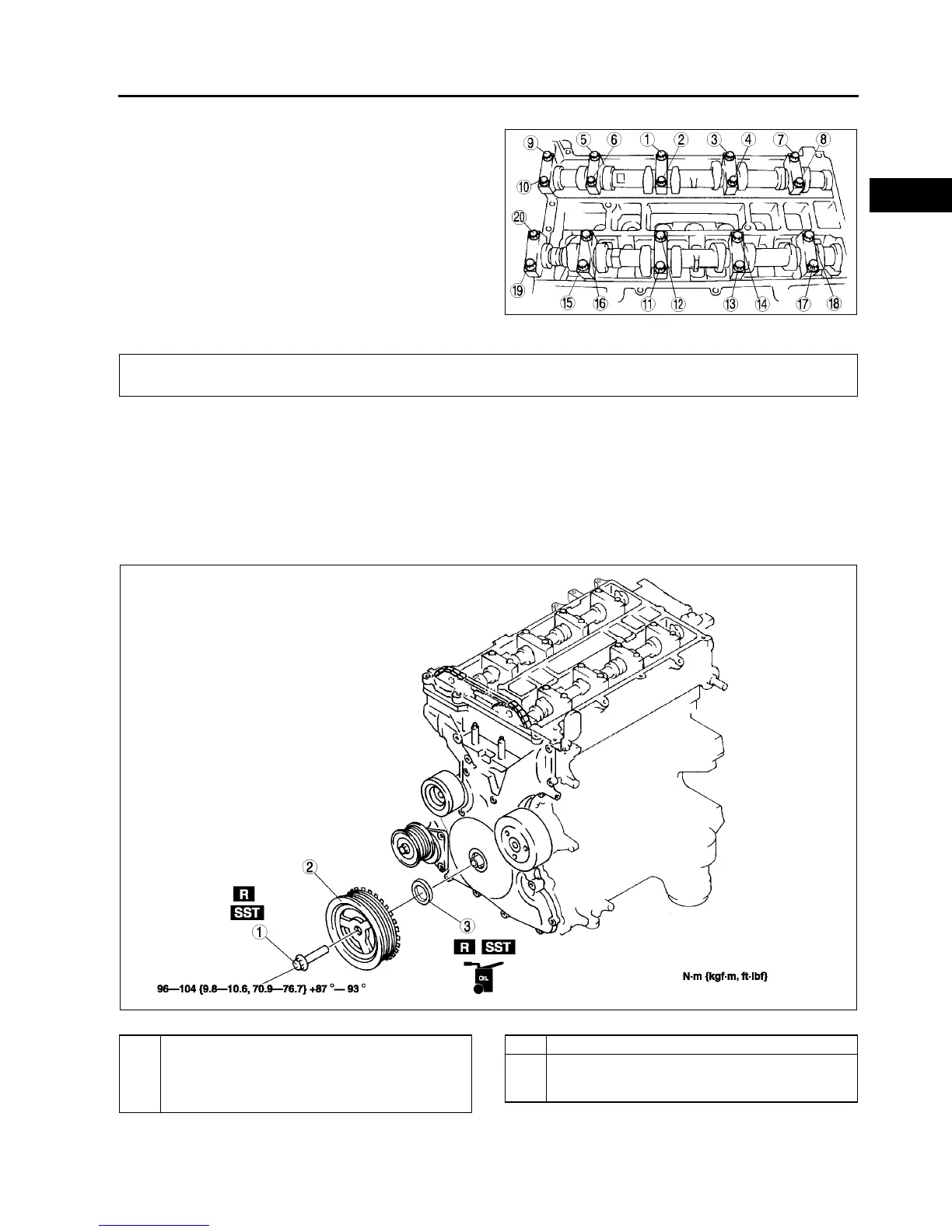 ⑨ ⑤ ⑥ ① ② ③ ④ ⑦ ⑧
⑩
⑳
⑲ ⑮ ⑯ ⑪ ⑫ ⑬ ⑭ ⑰ ⑱

②
R
SST
①
③
R SST
OIL
96—104 {9.8—10.6, 70.9—76.7} +87 °— 93 °
N·m {kgf·m, ft·lbf}