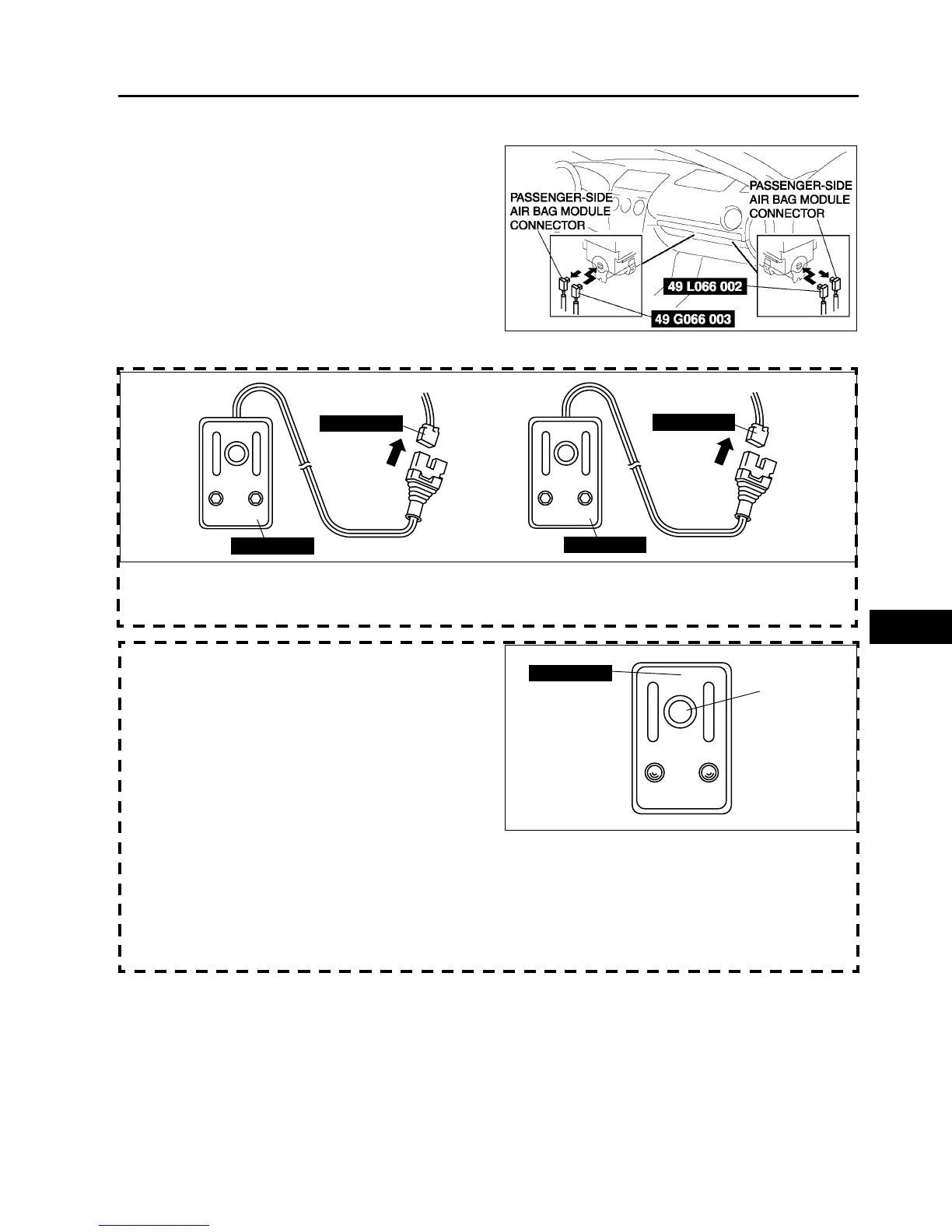 PASSENGER-SIDE AIR BAG MODULE CONNECTOR

PASSENGER-SIDE AIR BAG MODULE CONNECTOR

49 L066 002

49 G066 003