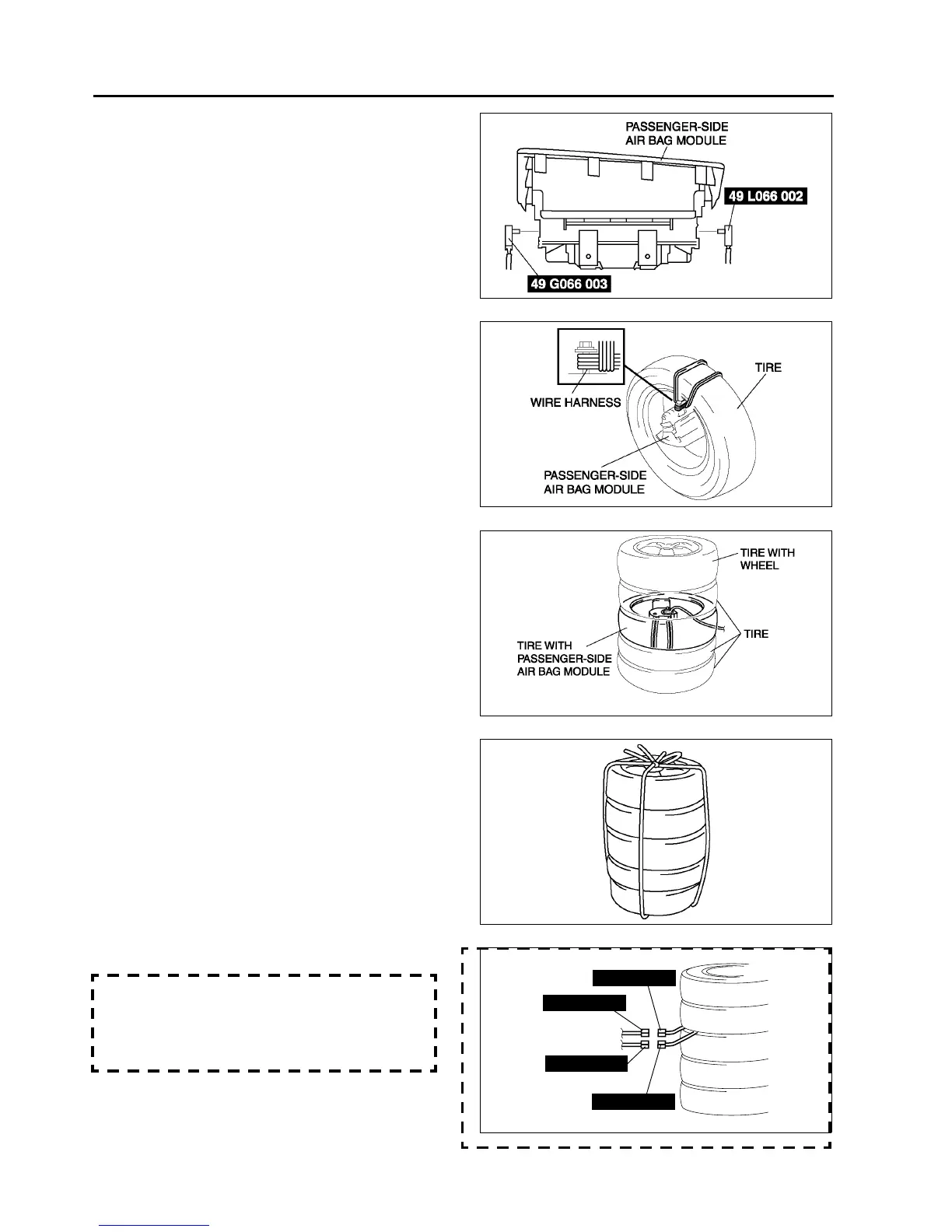 PASSENGER-SIDE AIR BAG MODULE

49 L066 002

49 G066 003

WIRE HARNESS

TIRE

PASSENGER-SIDE AIR BAG MODULE

TIRE WITH WHEEL

TIRE

TIRE WITH PASSENGER-SIDE AIR BAG MODULE