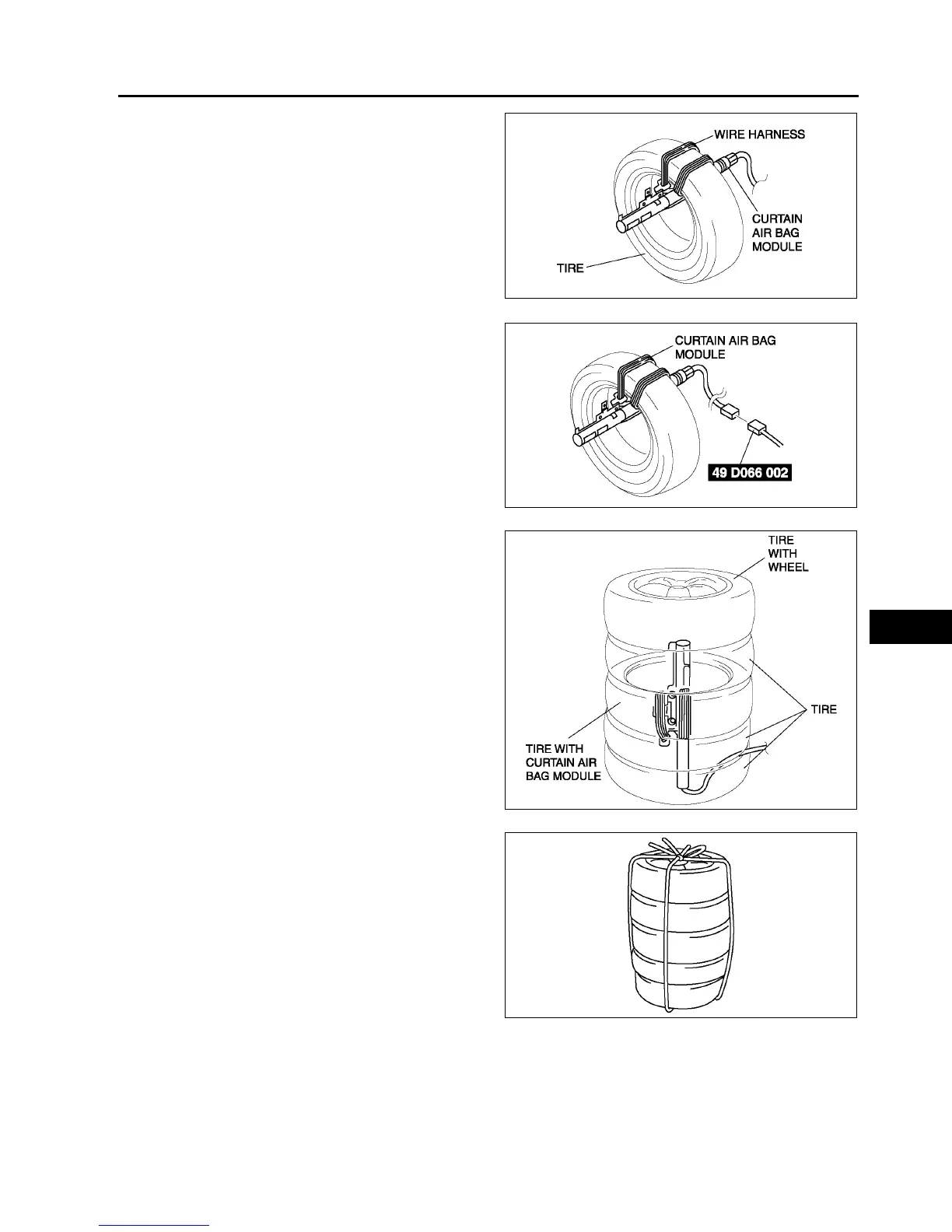 WIRE HARNESS
CURTAIN AIR BAG MODULE
TIRE

CURTAIN AIR BAG MODULE
49 D066 002

TIRE WITH WHEEL
TIRE
TIRE WITH CURTAIN AIR BAG MODULE