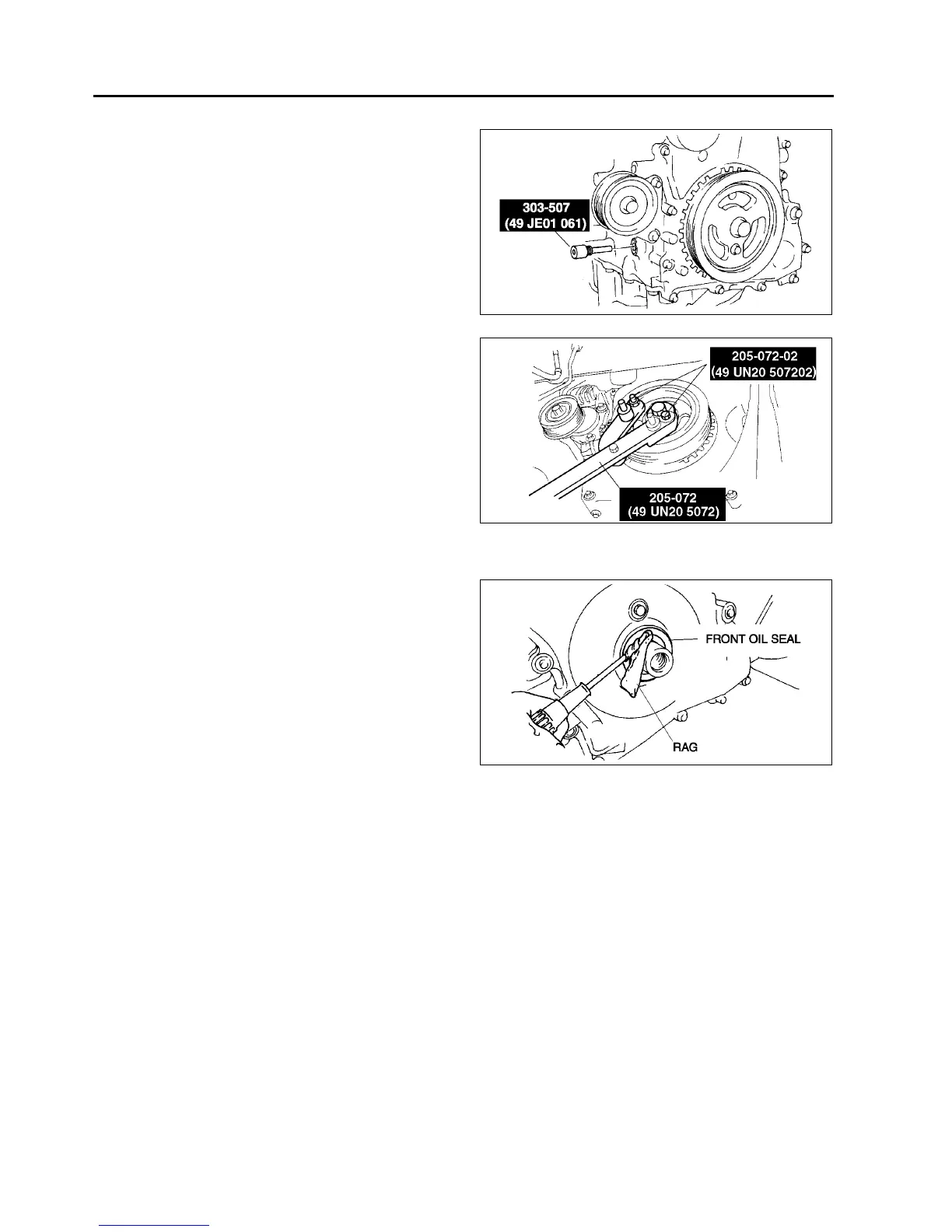 303-507
(49 JE01 061)

205-072-02
(49 UN20 507202)

205-072
(49 UN20 5072)

FRONT OIL SEAL

RAG