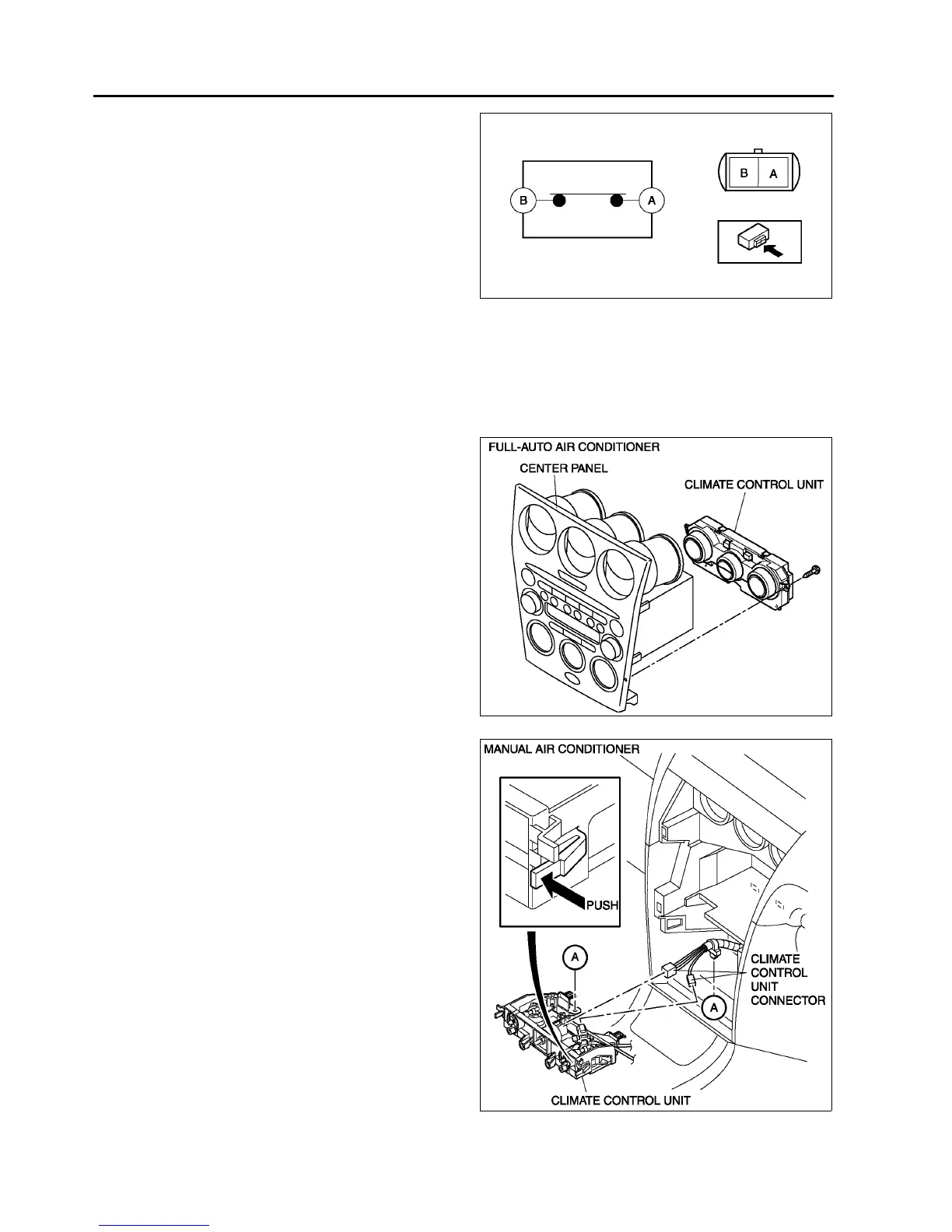 B
A
B A

FULL-AUTO AIR CONDITIONER
CENTER PANEL
CLIMATE CONTROL UNIT

MANUAL AIR CONDITIONER
PUSH
A
A
CLIMATE CONTROL UNIT CONNECTOR
CLIMATE CONTROL UNIT