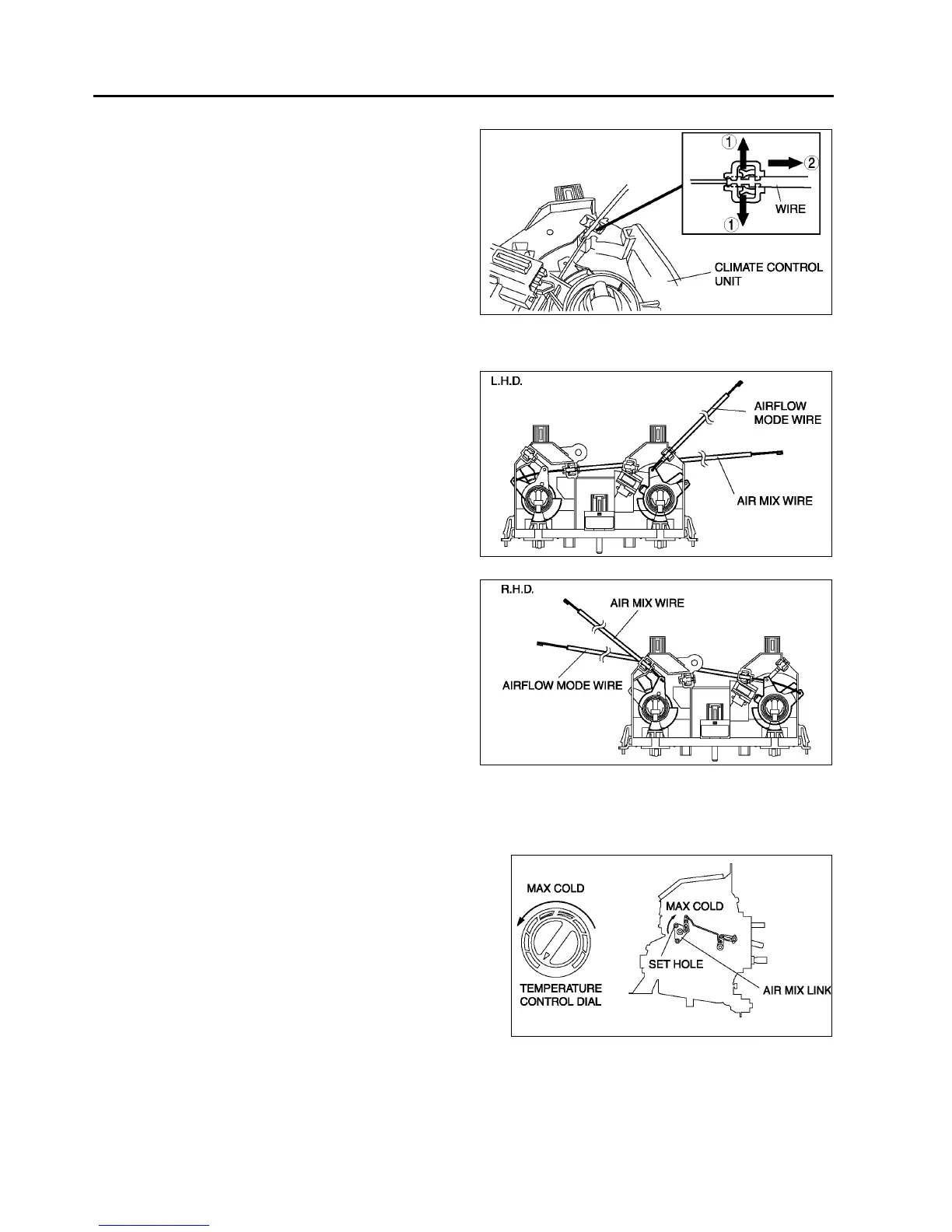 ①
②
WIRE
①
CLIMATE CONTROL UNIT

L.H.D.
AIRFLOW MODE WIRE
AIR MIX WIRE

R.H.D.
AIR MIX WIRE
AIRFLOW MODE WIRE

MAX COLD
TEMPERATURE CONTROL DIAL
MAX COLD
SET HOLE
AIR MIX LINK