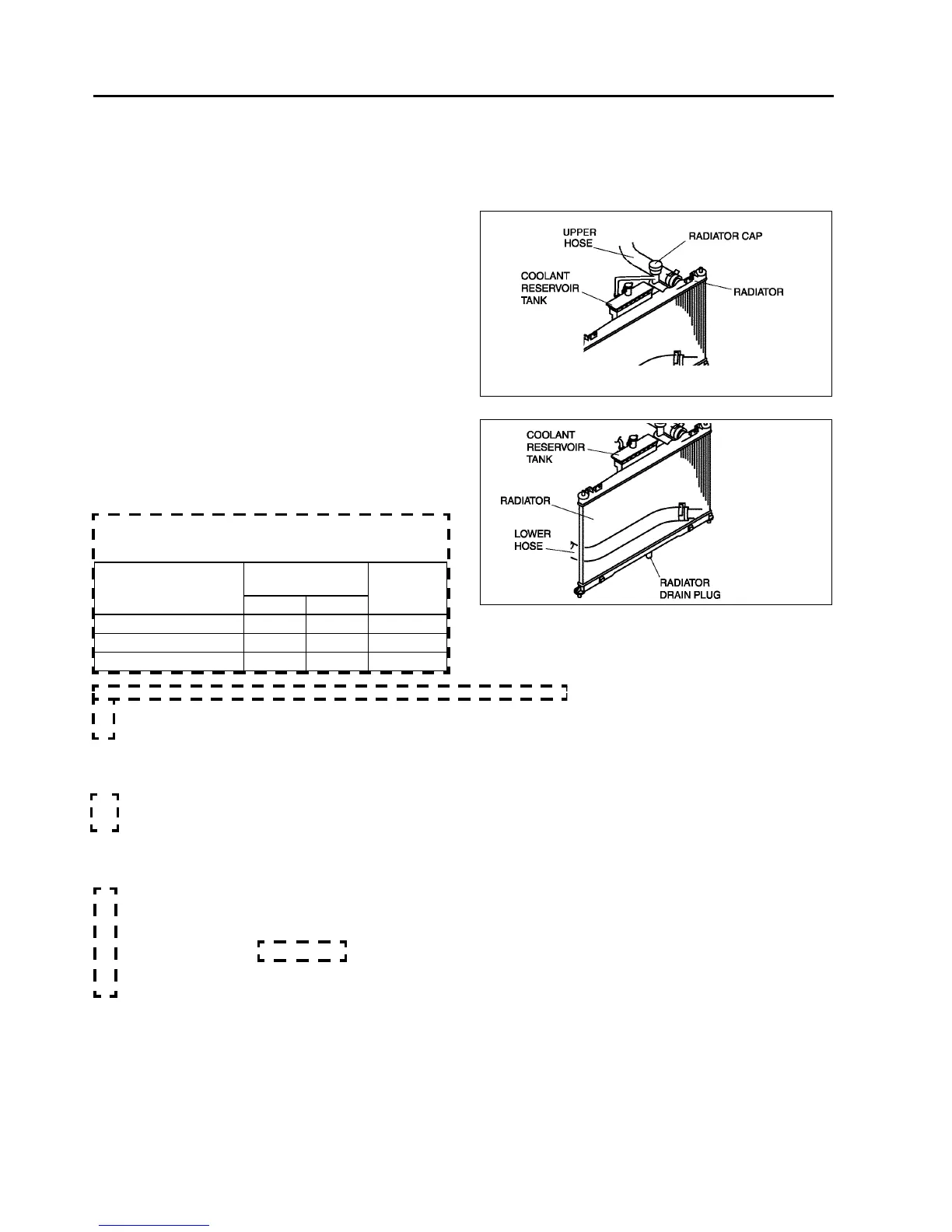 UPPER HOSE
RADIATOR CAP
COOLANT RESERVOIR TANK
RADIATOR

COOLANT RESERVOIR TANK
RADIATOR
LOWER HOSE
RADIATOR DRAIN PLUG