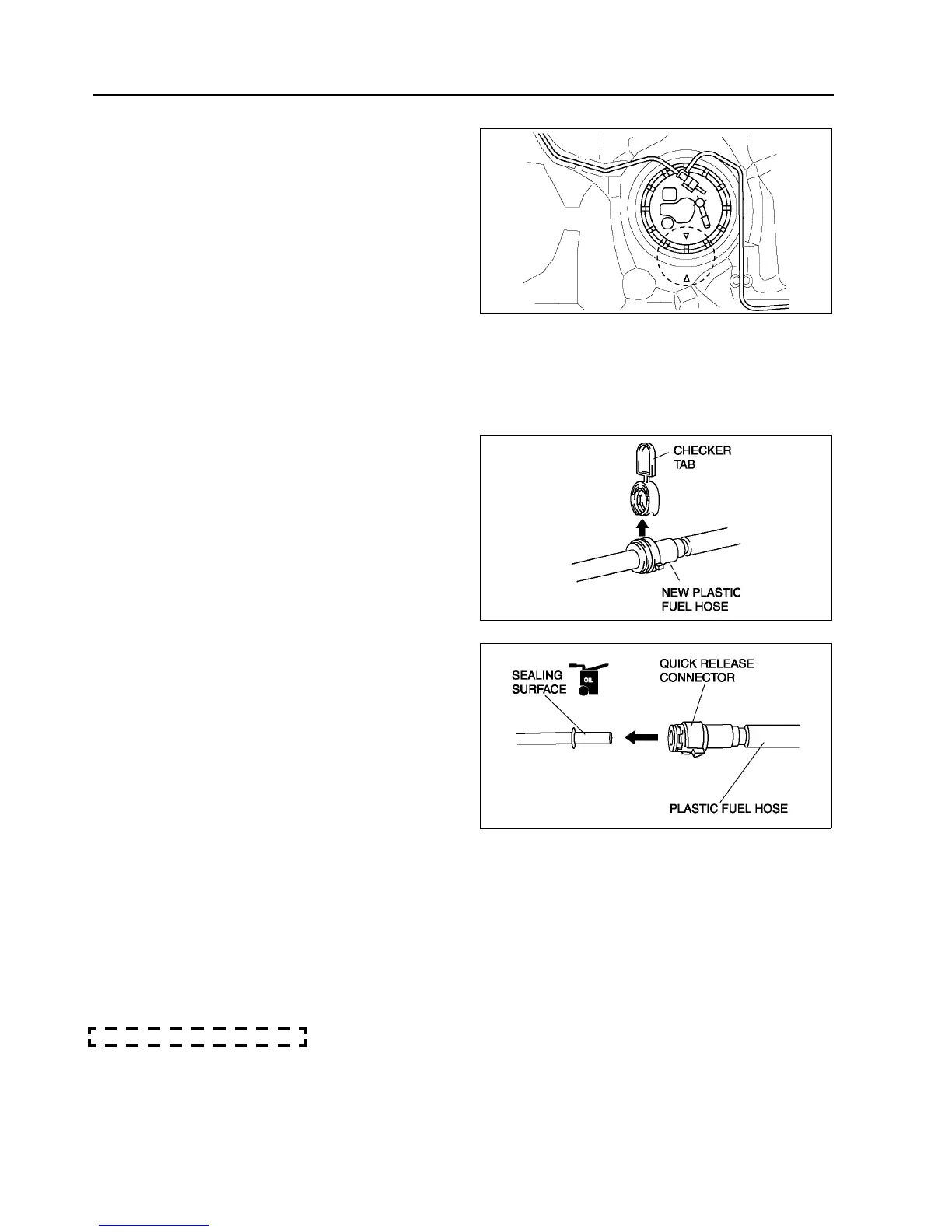 CHECKER TAB

NEW PLASTIC FUEL HOSE

SEALING SURFACE

OIL

QUICK RELEASE CONNECTOR

PLASTIC FUEL HOSE