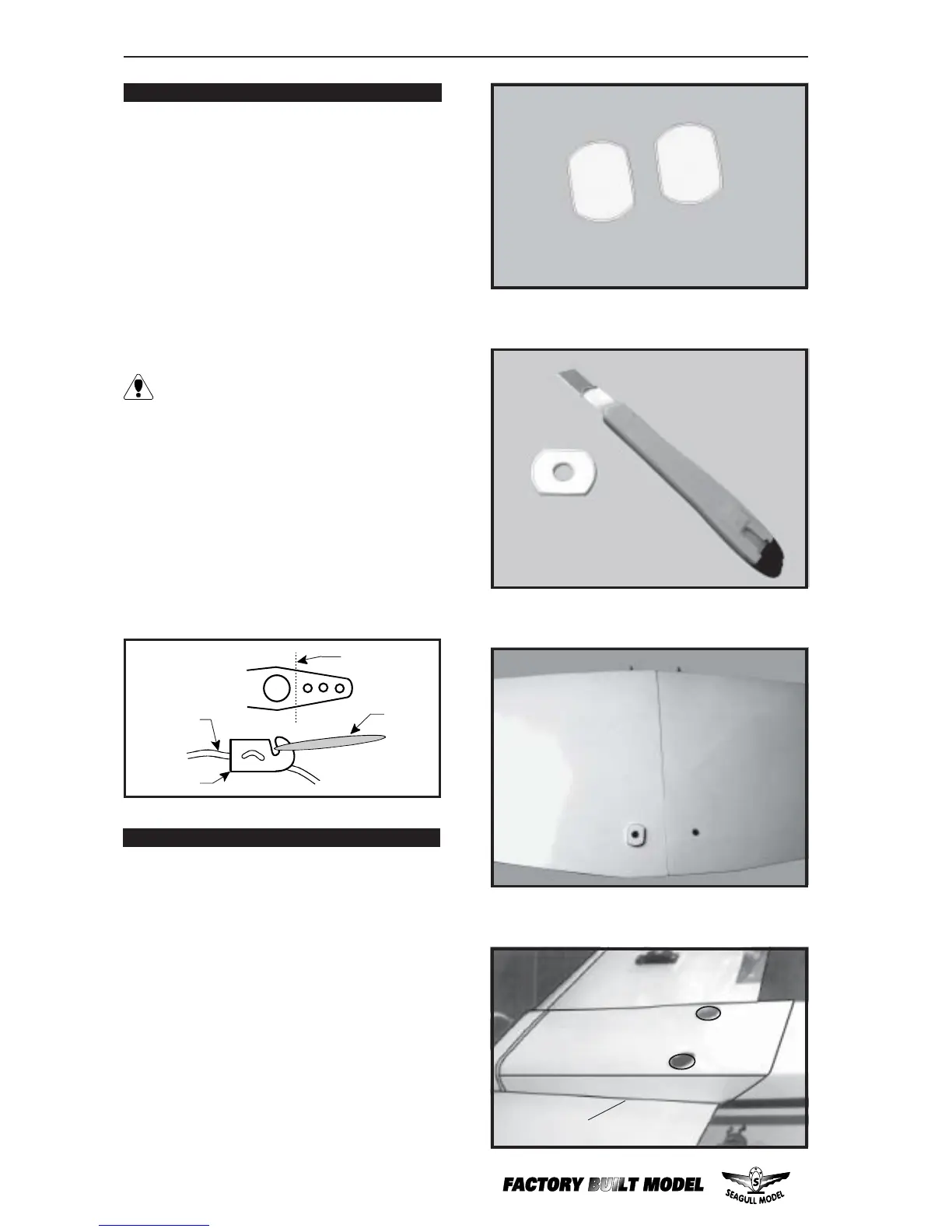 FACTORY BUILT MODEL

SEAGULL MODEL