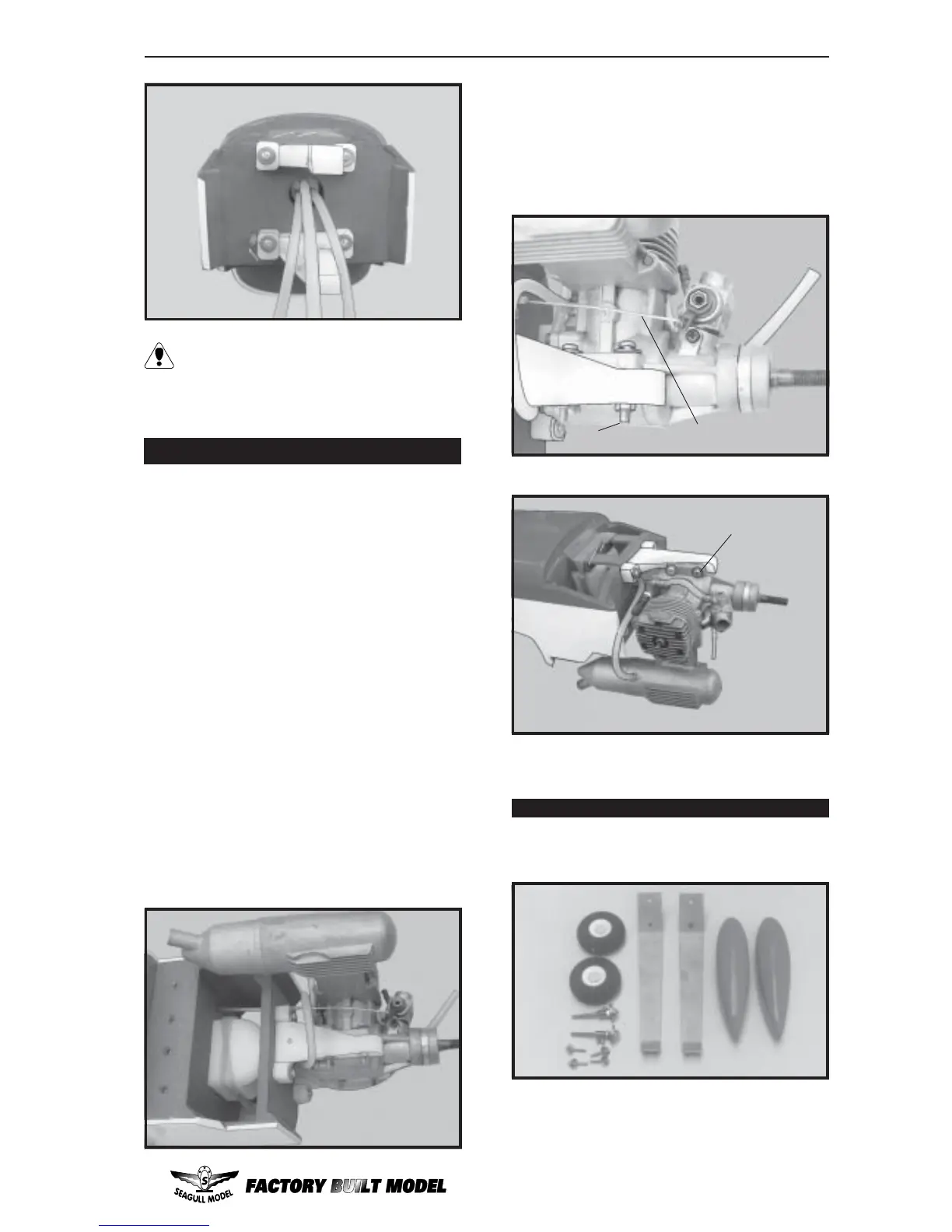 SEAGULL MODEL

FACTORY BUILT MODEL