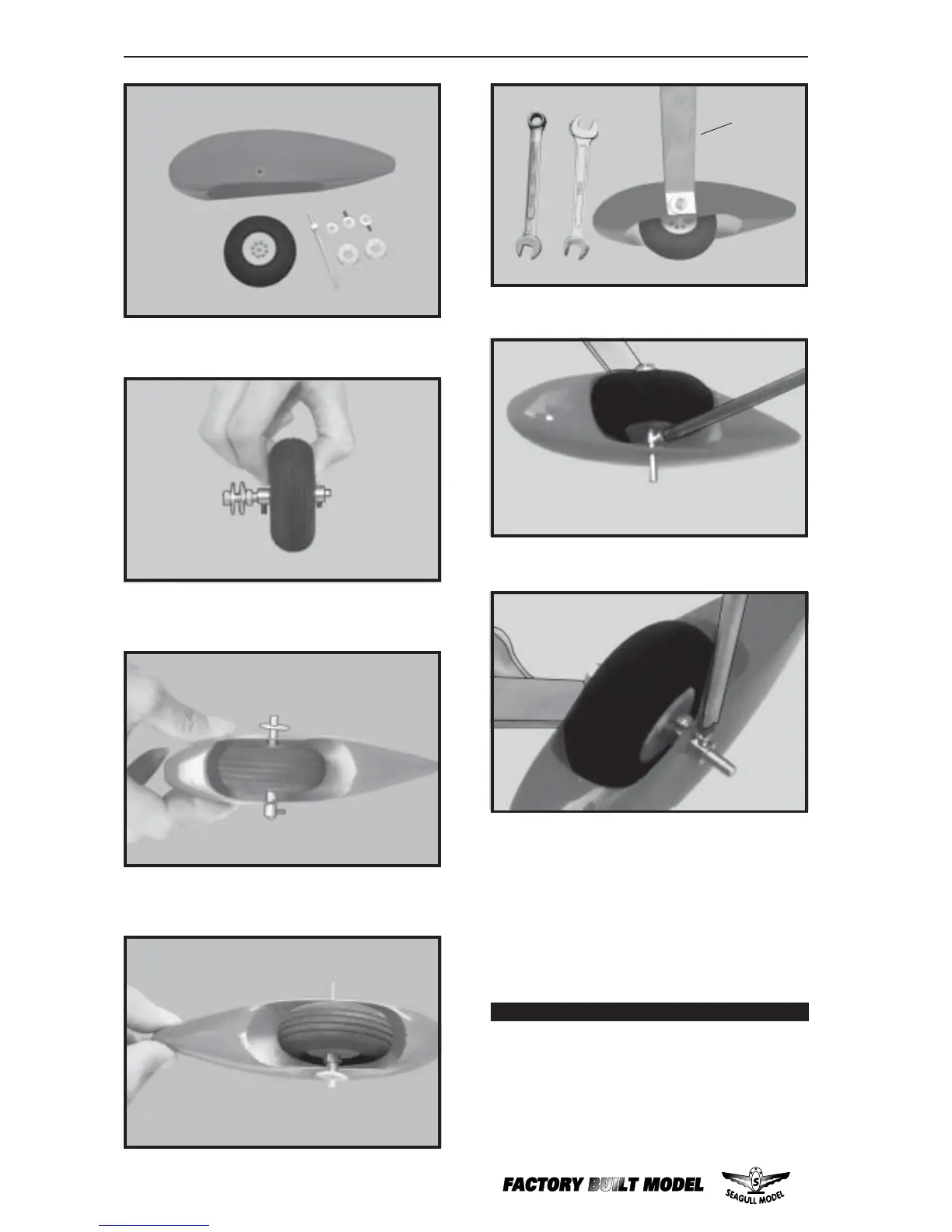 FACTORY BUILT MODEL

SEAGULL MODEL