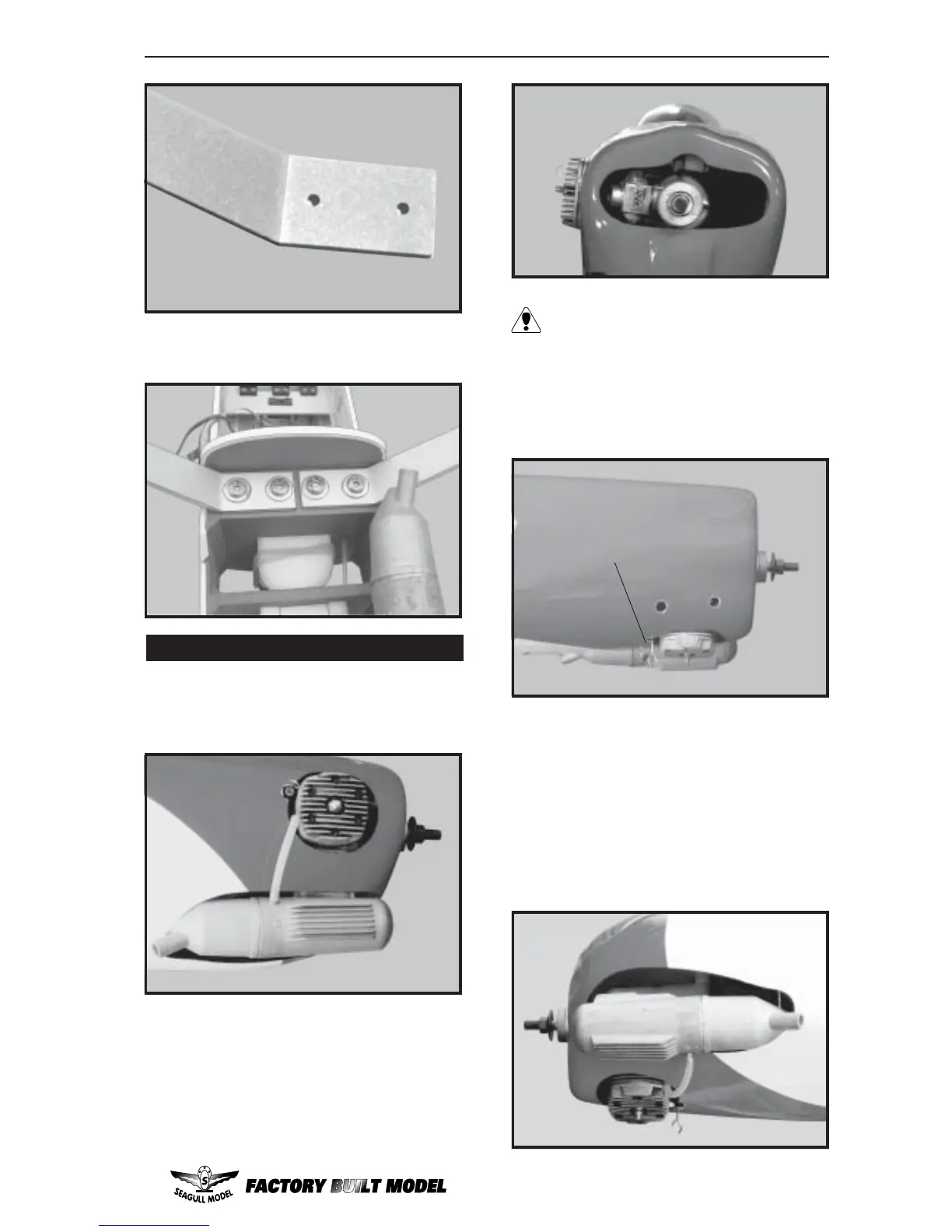 SEAGULL MODEL FACTORY BUILT MODEL