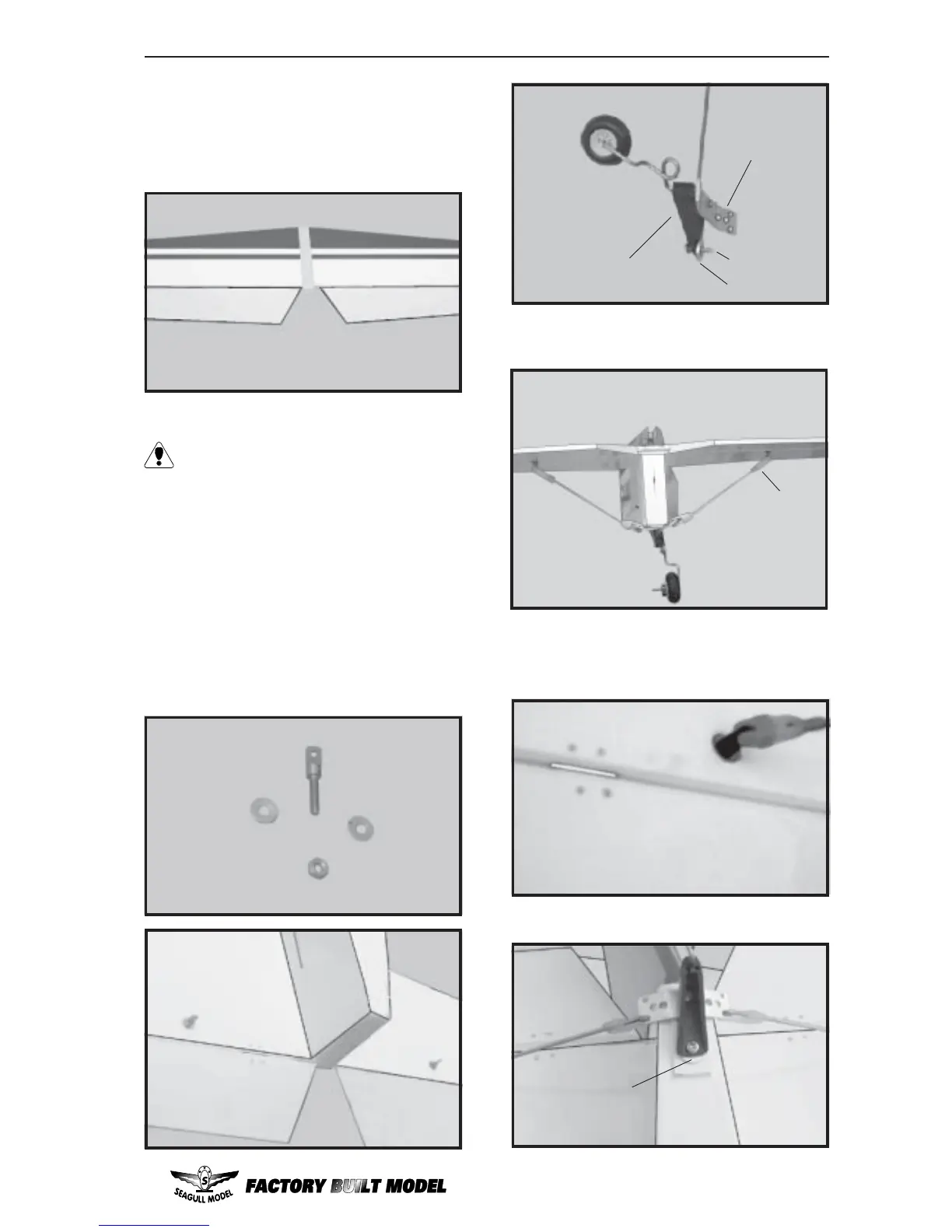 SEAGULL MODEL
FACTORY BUILT MODEL