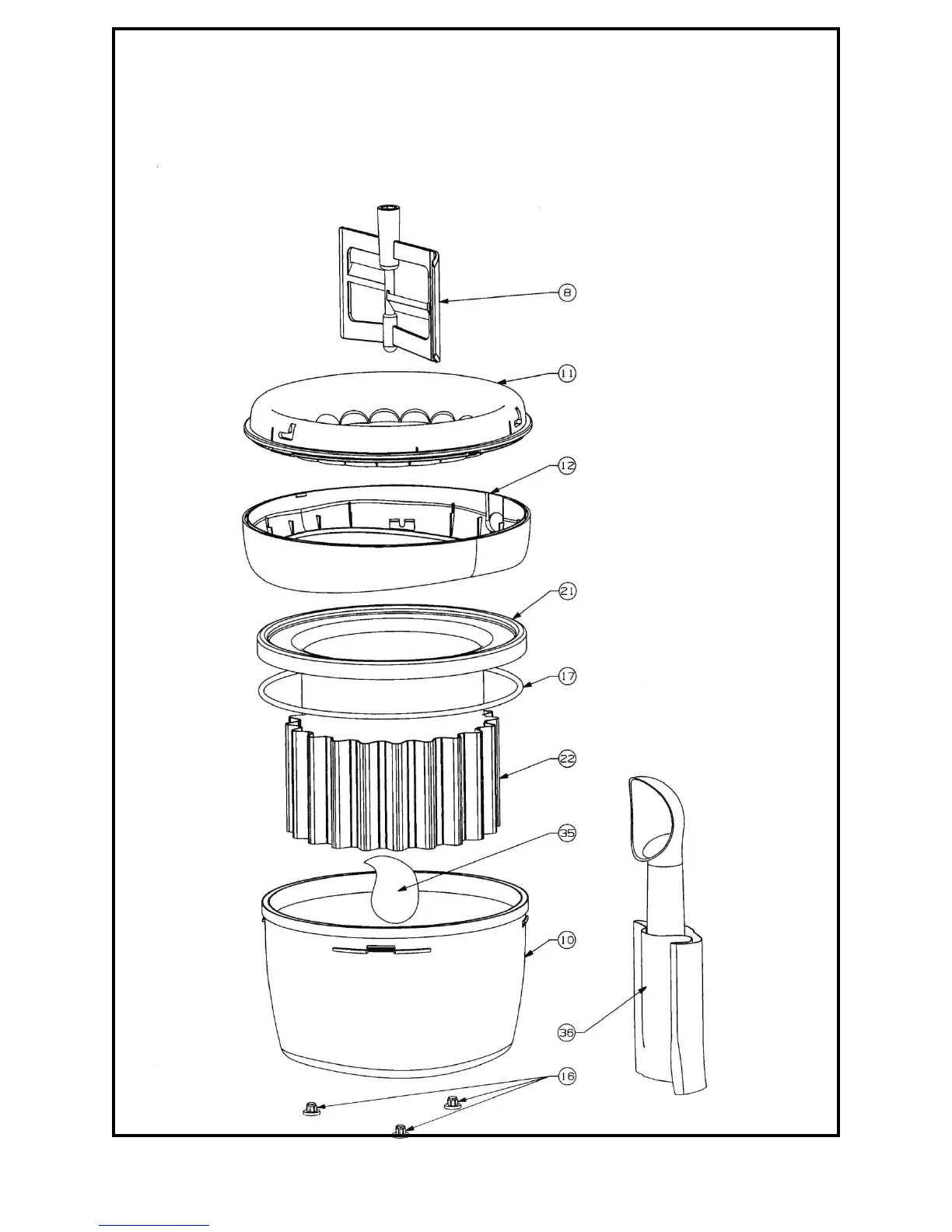 8

11

12

21

17

22

35

10

36

16