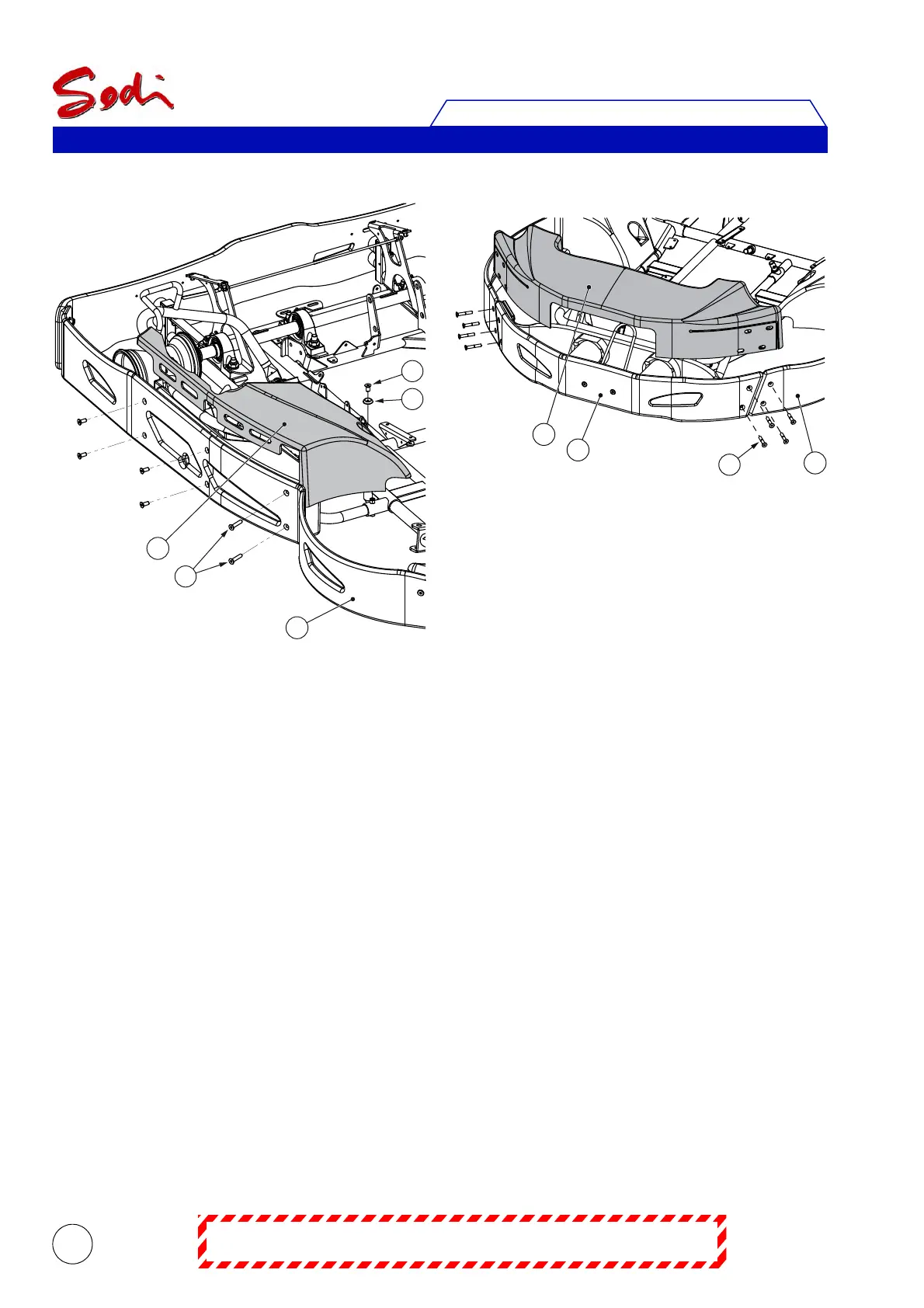 Sodi