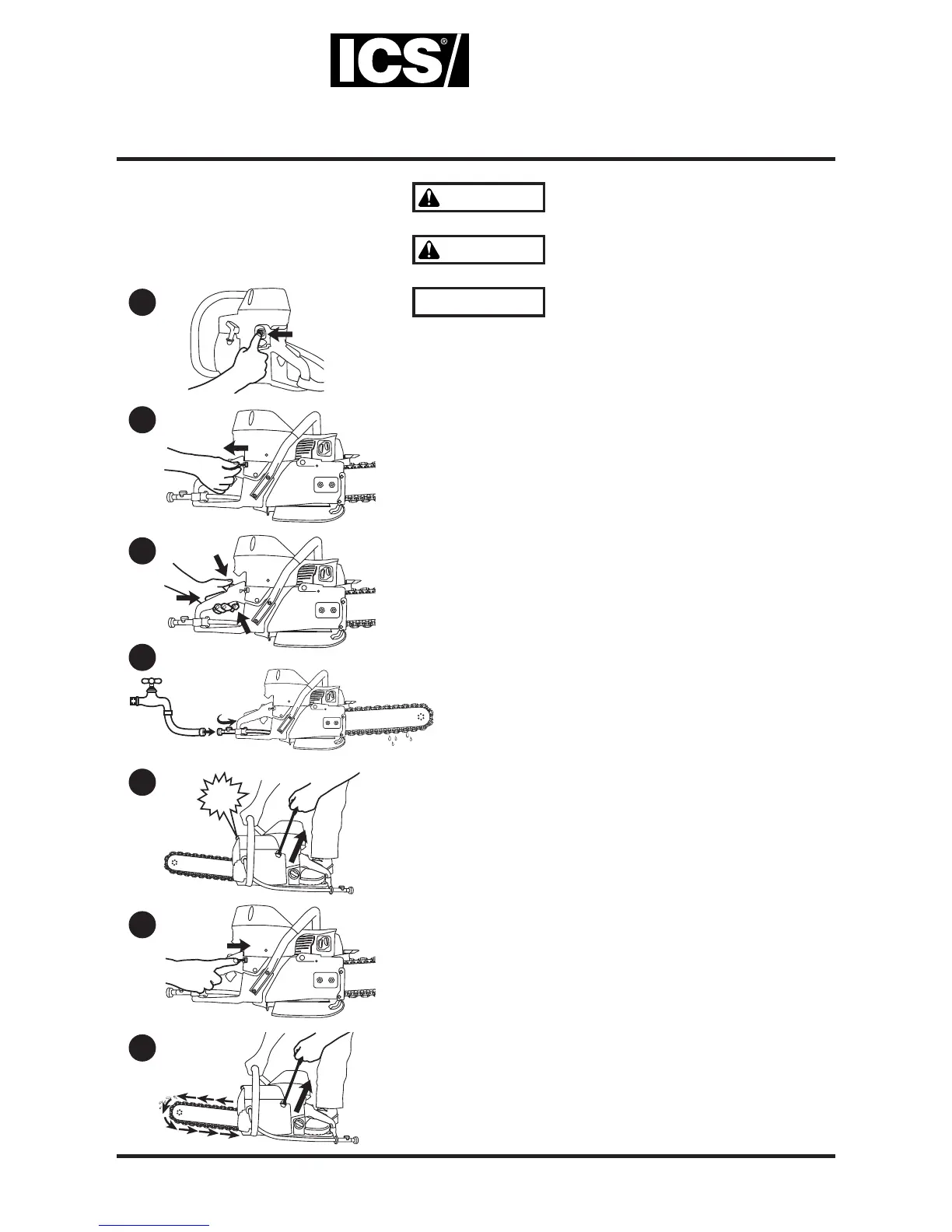 ICS®