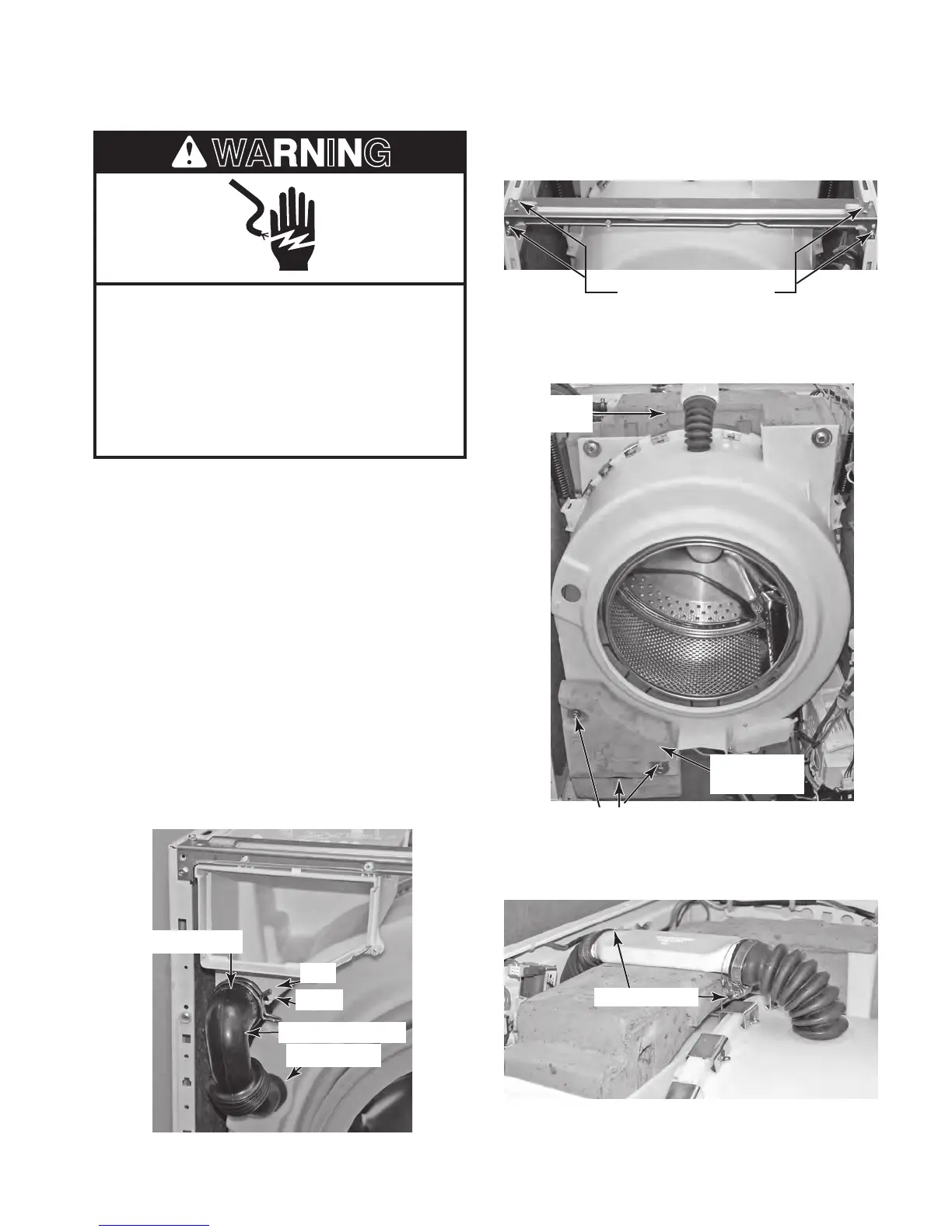 WARNING