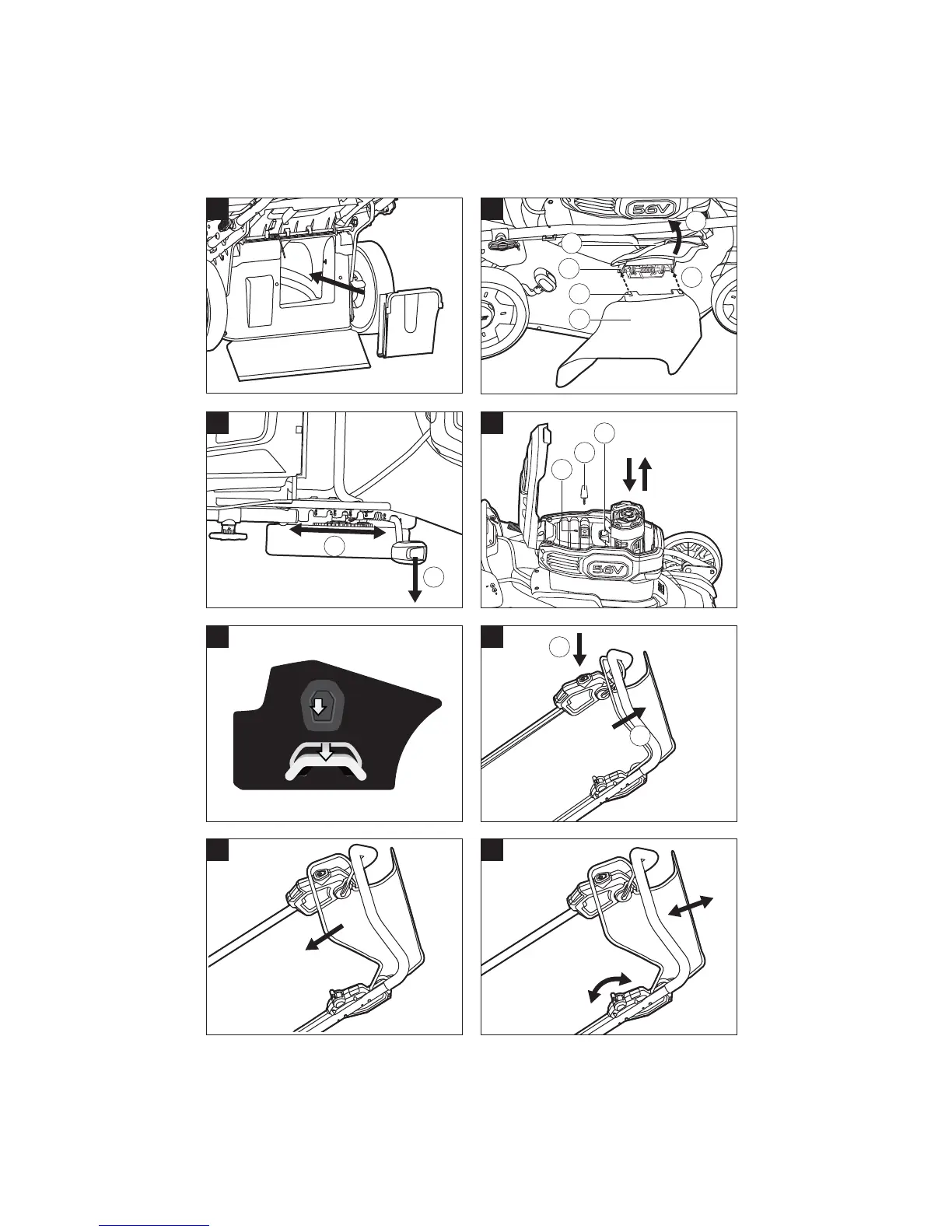 56V

56V