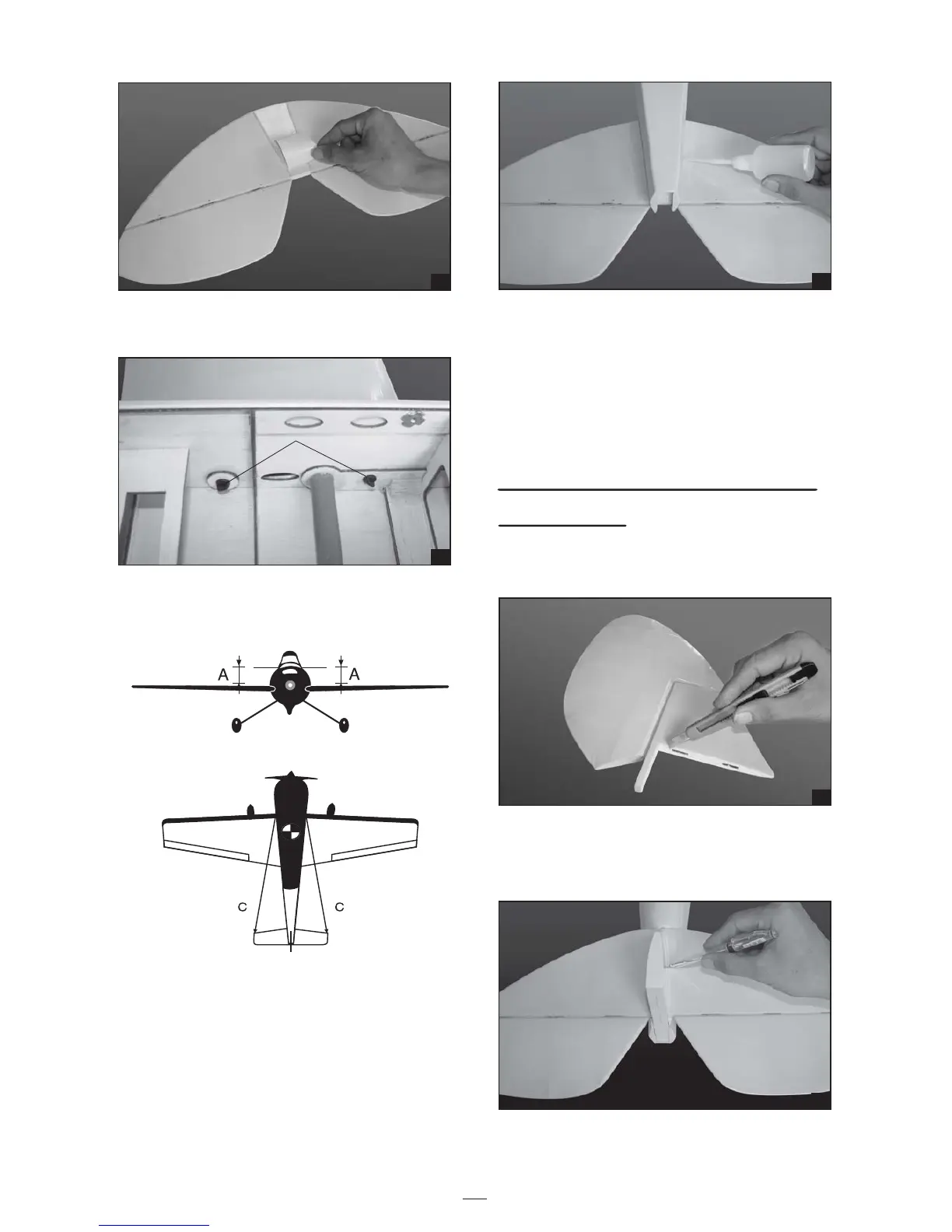 A

A

C

C