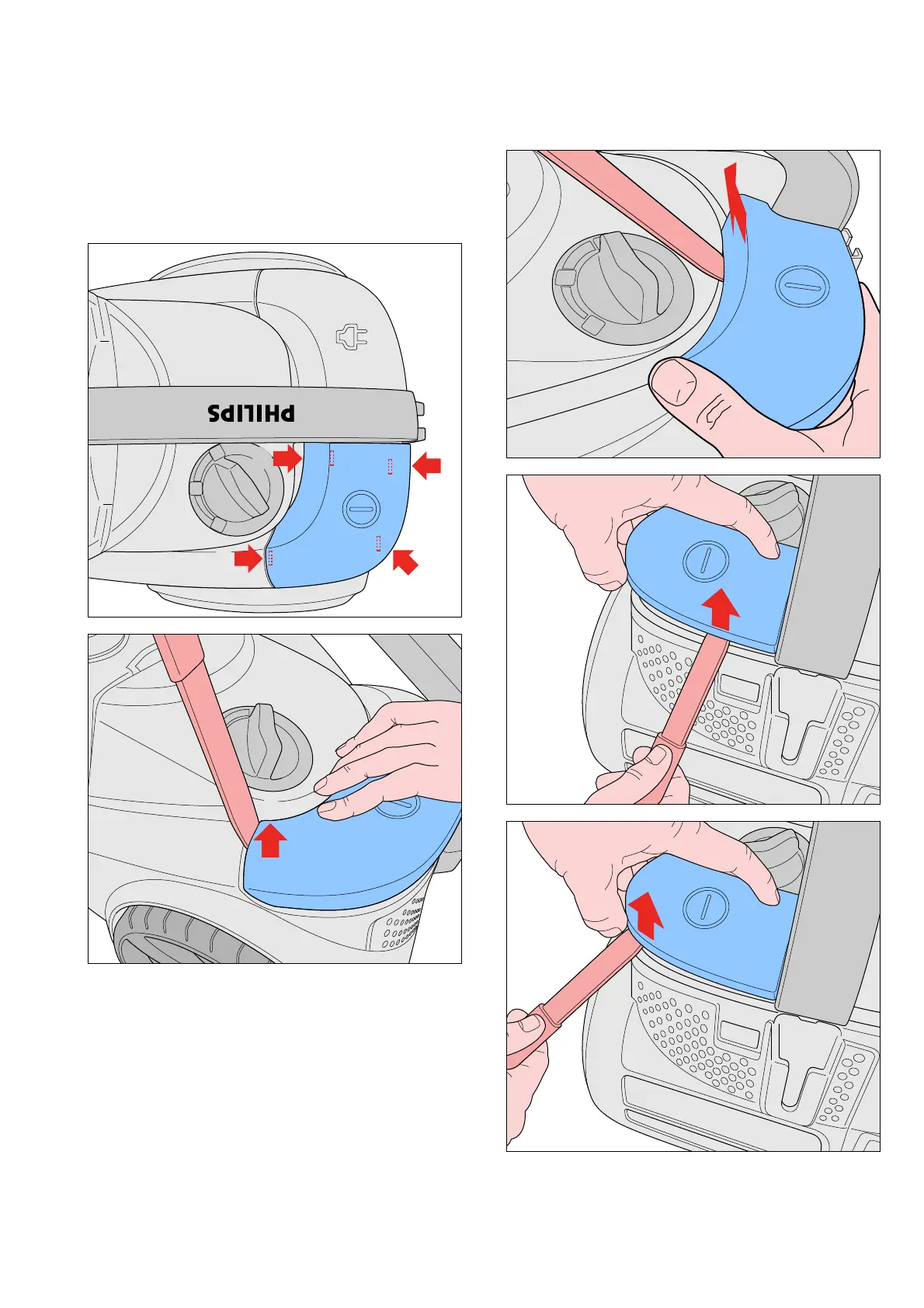 PHILIPS