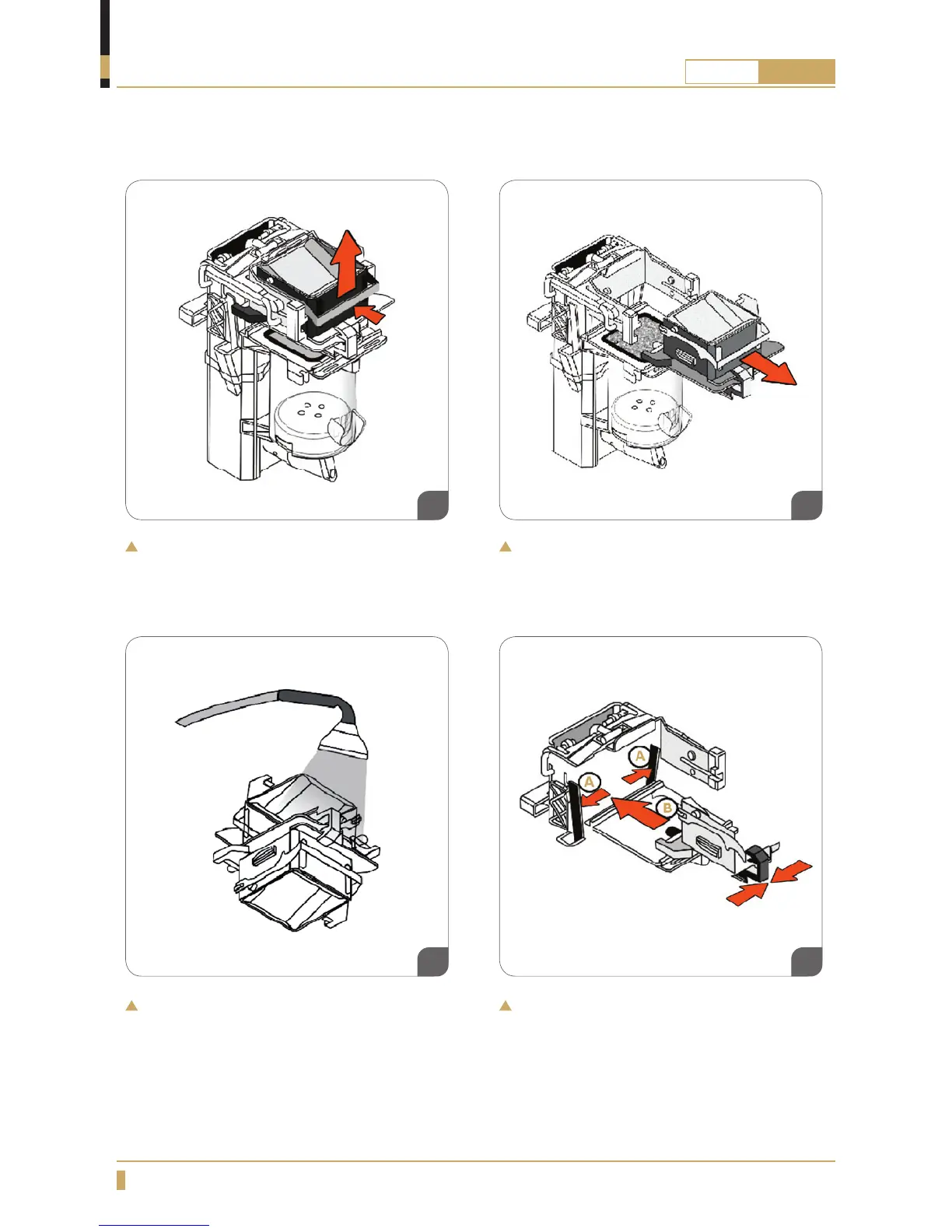 A

A

B