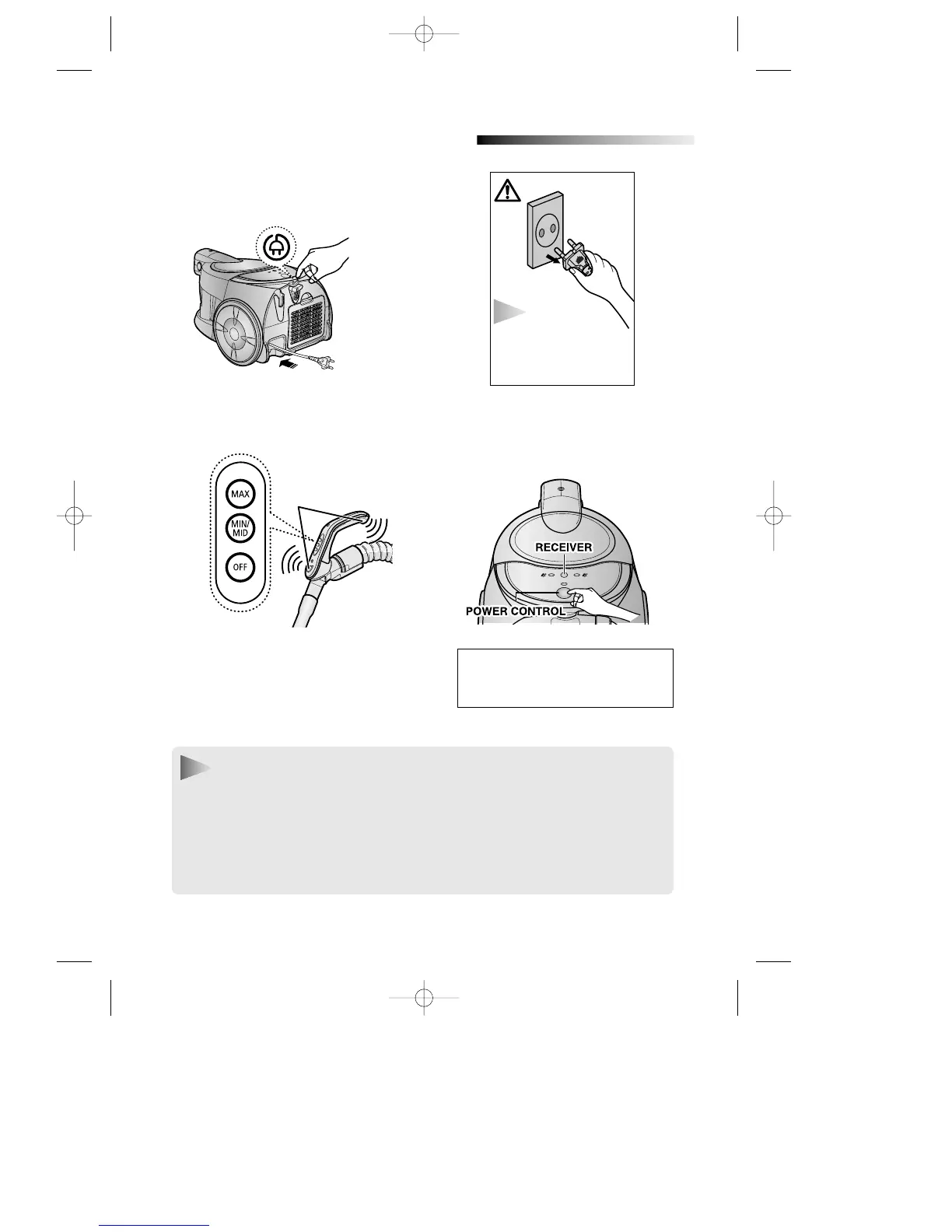 MAX

MIN/ MID

OFF

RECEIVER

POWER CONTROL