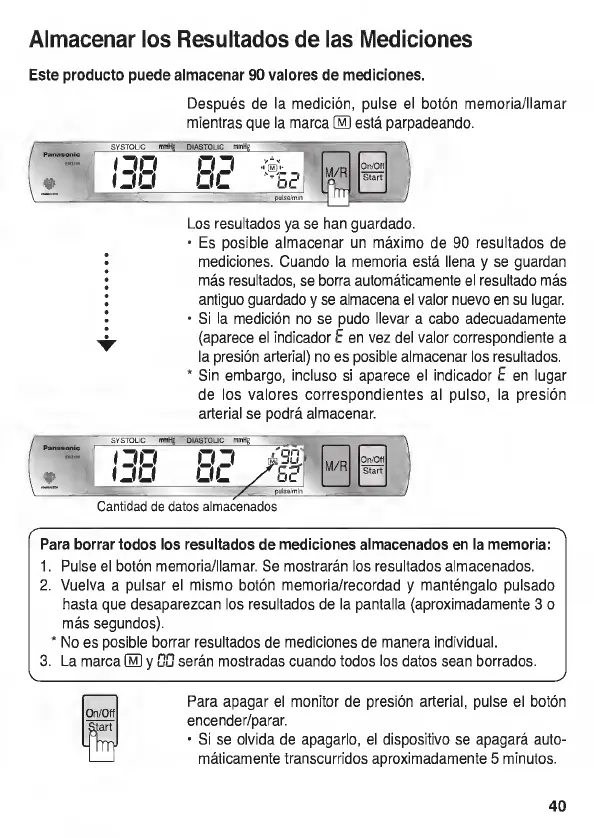 Almacenar los Resultados de las Mediciones

Este producto puede almacenar 90 valores de mediciones.

Después de la medición, pulse el botón memoria/llamar mientras que la marca M está parpadeando.

Panasonic SYSTOLIC mmHg DIASTOLIC mmHg 138 82 M 62 pulse/min M/R On/Off Start

Los resultados ya se han guardado.
• Es posible almacenar un máximo de 90 resultados de mediciones. Cuando la memoria está llena y se guardan más resultados, se borra automáticamente el resultado más antiguo guardado y se almacena el valor nuevo en su lugar.
• Si la medición no se pudo llevar a cabo adecuadamente (aparece el indicador E en vez del valor correspondiente a la presión arterial) no es posible almacenar los resultados.
* Sin embargo, incluso si aparece el indicador E en lugar de los valores correspondientes al pulso, la presión arterial se podrá almacenar.

Panasonic SYSTOLIC mmHg DIASTOLIC mmHg 138 82 M 90 62 pulse/min M/R On/Off Start

Cantidad de datos almacenados

Para borrar todos los resultados de mediciones almacenados en la memoria:
1. Pulse el botón memoria/llamar. Se mostrarán los resultados almacenados.
2. Vuelva a pulsar el mismo botón memoria/recordad y manténgalo pulsado hasta que desaparezcan los resultados de la pantalla (aproximadamente 3 o más segundos).
* No es posible borrar resultados de mediciones de manera individual.
3. La marca M y 00 serán mostradas cuando todos los datos sean borrados.

On/Off Start

Para apagar el monitor de presión arterial, pulse el botón encender/parar.
• Si se olvida de apagarlo, el dispositivo se apagará automáticamente transcurridos aproximadamente 5 minutos.

40