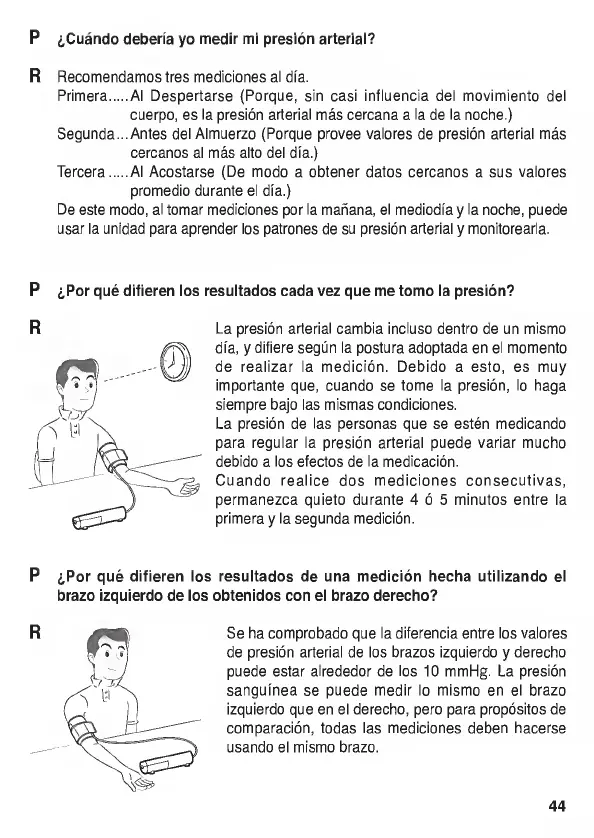 P ¿Cuándo debería yo medir mi presión arterial?

R Recomendamos tres mediciones al día.
Primera.....Al Despertarse (Porque, sin casi influencia del movimiento del cuerpo, es la presión arterial más cercana a la de la noche.)
Segunda...Antes del Almuerzo (Porque provee valores de presión arterial más cercanos al más alto del día.)
Tercera.....Al Acostarse (De modo a obtener datos cercanos a sus valores promedio durante el día.)
De este modo, al tomar mediciones por la mañana, el mediodía y la noche, puede usar la unidad para aprender los patrones de su presión arterial y monitorearla.

P ¿Por qué difieren los resultados cada vez que me tomo la presión?

R La presión arterial cambia incluso dentro de un mismo día, y difiere según la postura adoptada en el momento de realizar la medición. Debido a esto, es muy importante que, cuando se tome la presión, lo haga siempre bajo las mismas condiciones.
La presión de las personas que se estén medicando para regular la presión arterial puede variar mucho debido a los efectos de la medicación.
Cuando realice dos mediciones consecutivas, permanezca quieto durante 4 ó 5 minutos entre la primera y la segunda medición.

P ¿Por qué difieren los resultados de una medición hecha utilizando el brazo izquierdo de los obtenidos con el brazo derecho?

R Se ha comprobado que la diferencia entre los valores de presión arterial de los brazos izquierdo y derecho puede estar alrededor de los 10 mmHg. La presión sanguínea se puede medir lo mismo en el brazo izquierdo que en el derecho, pero para propósitos de comparación, todas las mediciones deben hacerse usando el mismo brazo.

44