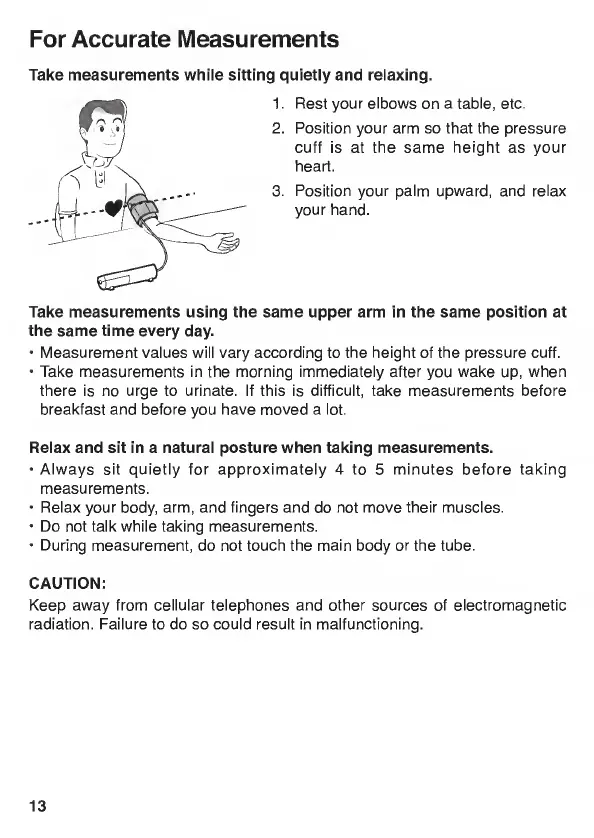 For Accurate Measurements

Take measurements while sitting quietly and relaxing.

1. Rest your elbows on a table, etc.
2. Position your arm so that the pressure cuff is at the same height as your heart.
3. Position your palm upward, and relax your hand.

Take measurements using the same upper arm in the same position at the same time every day.
• Measurement values will vary according to the height of the pressure cuff.
• Take measurements in the morning immediately after you wake up, when there is no urge to urinate. If this is difficult, take measurements before breakfast and before you have moved a lot.

Relax and sit in a natural posture when taking measurements.
• Always sit quietly for approximately 4 to 5 minutes before taking measurements.
• Relax your body, arm, and fingers and do not move their muscles.
• Do not talk while taking measurements.
• During measurement, do not touch the main body or the tube.

CAUTION:
Keep away from cellular telephones and other sources of electromagnetic radiation. Failure to do so could result in malfunctioning.

13