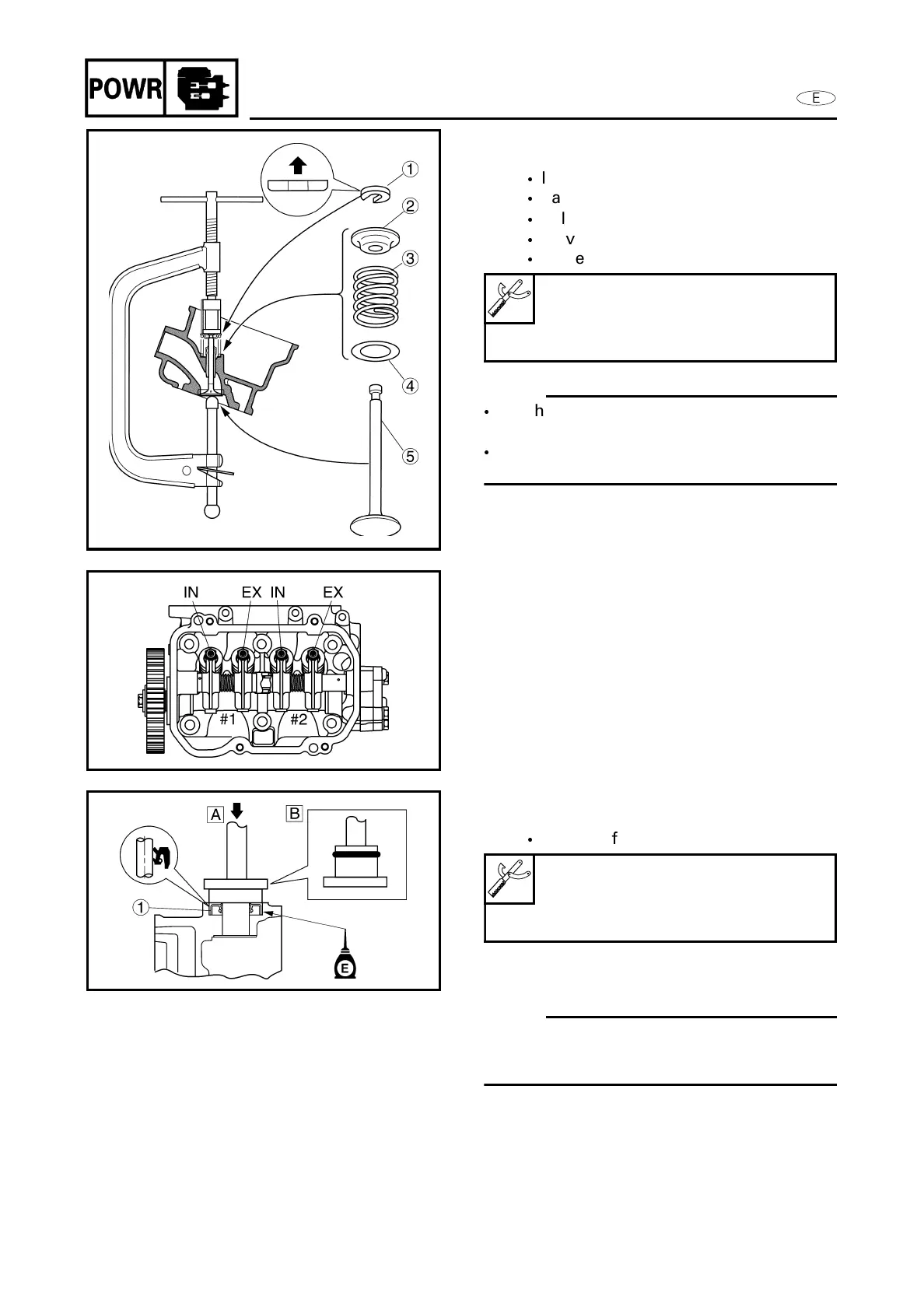 POWR

E

①
②
③
④
⑤

• l
• a
• l
• v
• e

• h
•

IN EX IN EX

#1 #2

A B

①

E

• f