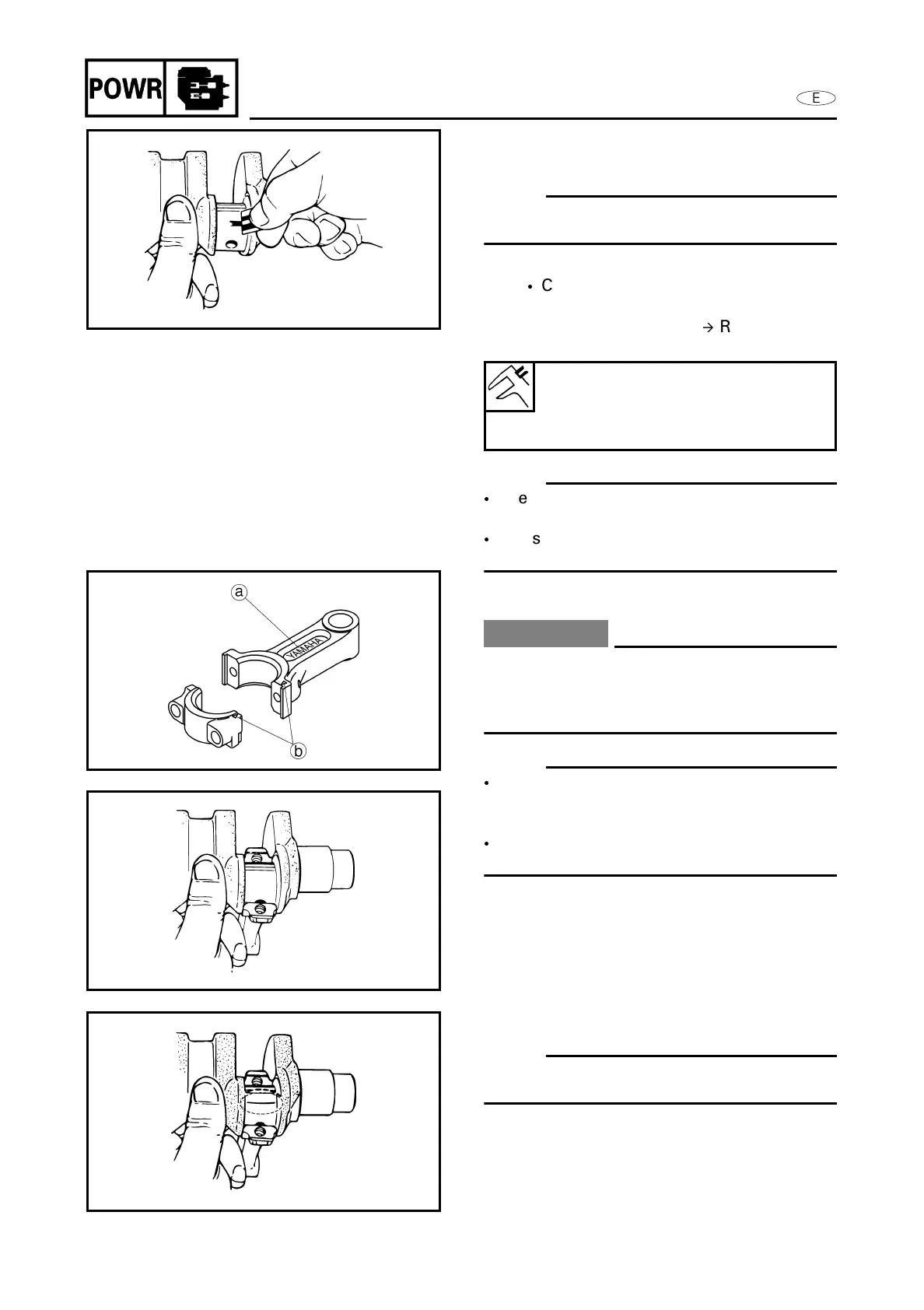 POWR

E

• C

→ R

• e

• s

a

YAMAHA

b

•

•