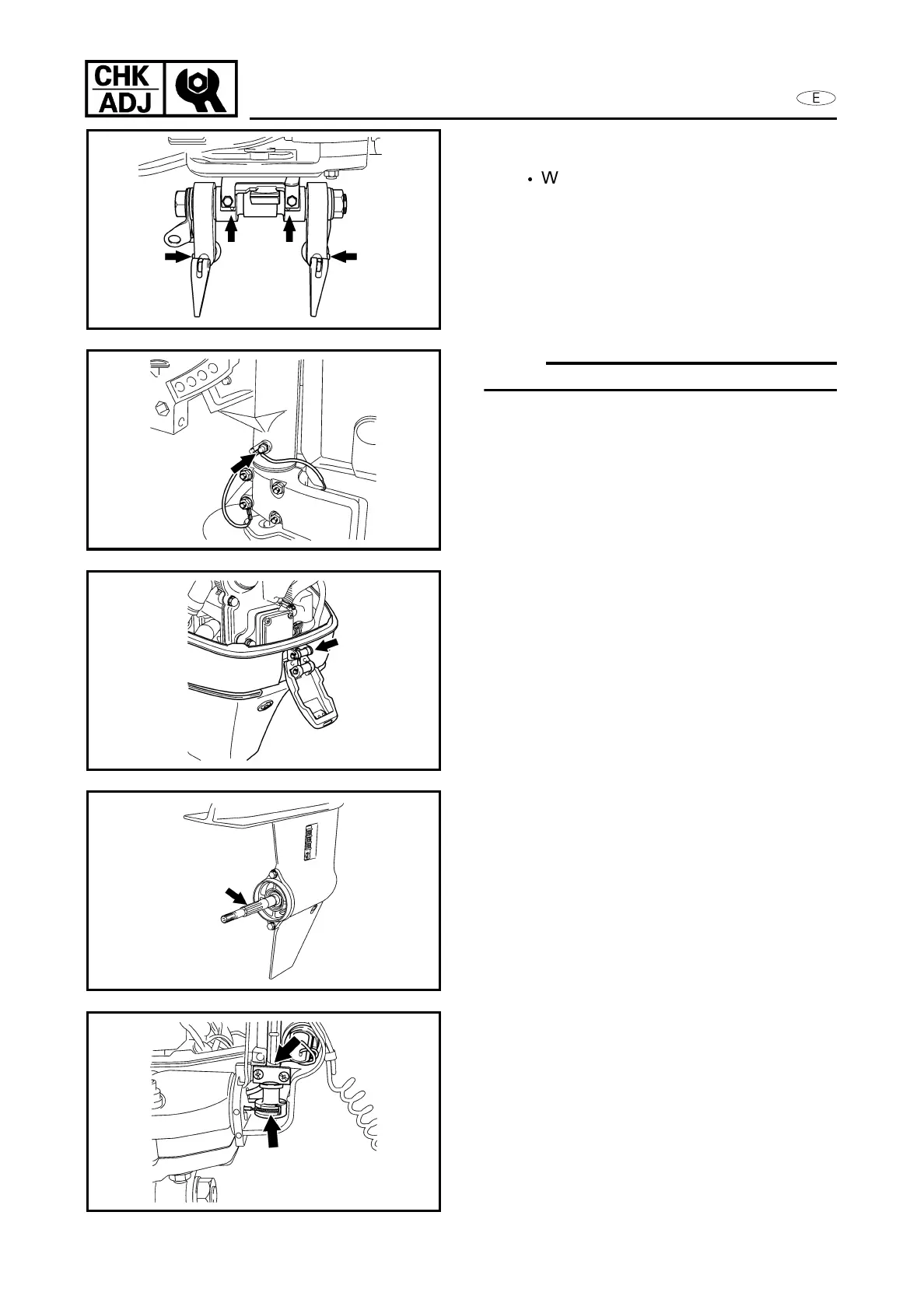 CHK ADJ

E

• W