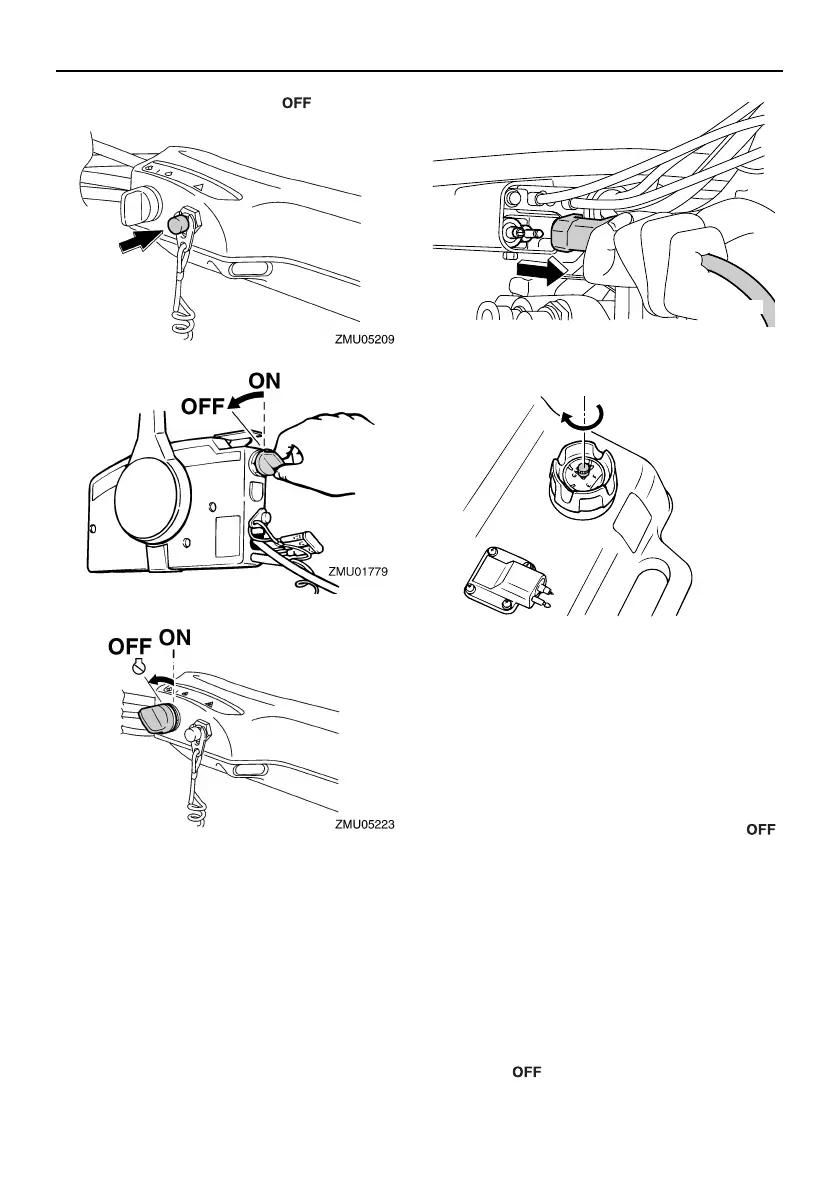 OFF

ZMU05209

ON
OFF

ZMU01779

OFF ON

ZMU05223

OFF

OFF