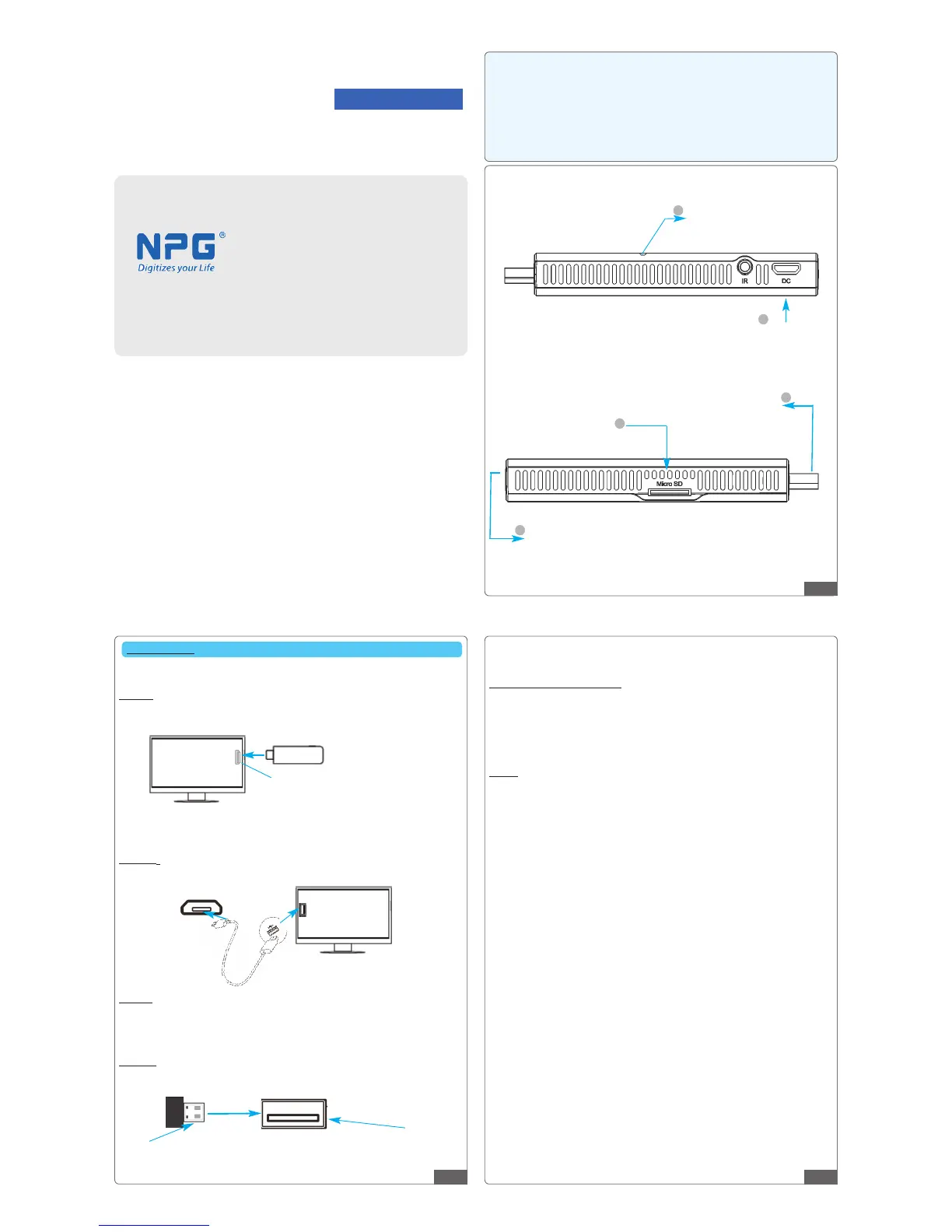 NPG®
Digitizes your Life

IR

DC

Micro SD