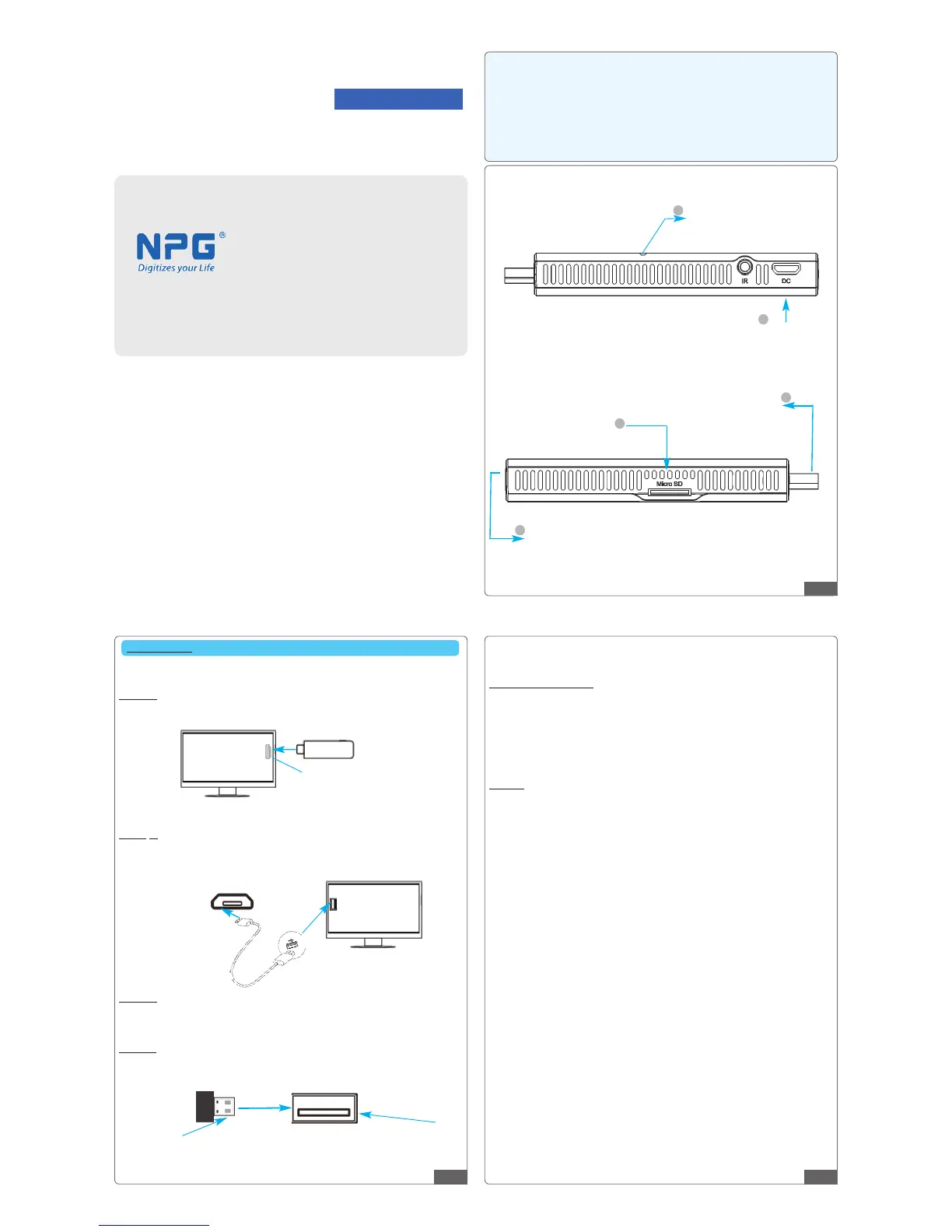 NPG®
Digitizes your Life

IR

DC

Micro SD