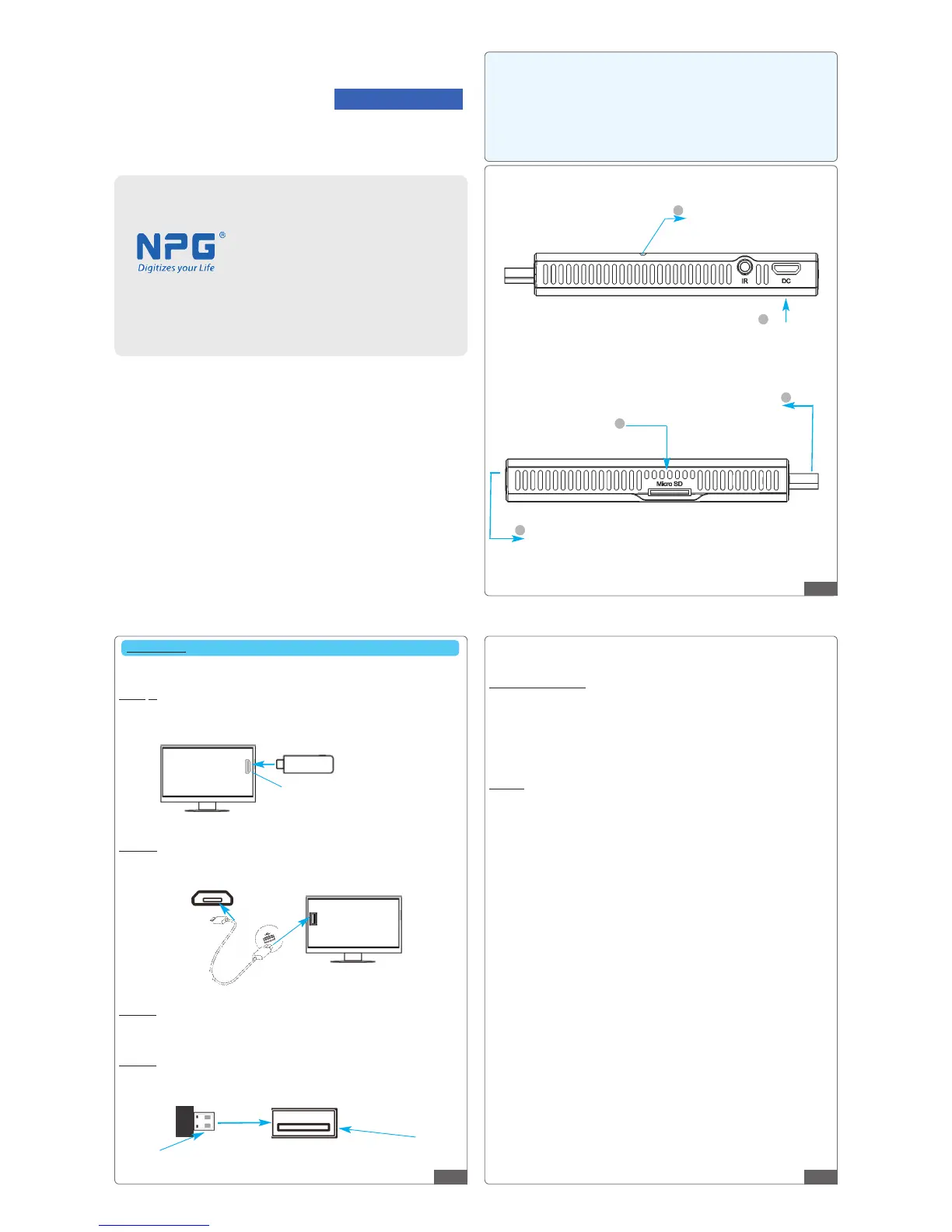 NPG®
Digitizes your Life

IR
DC

Micro SD