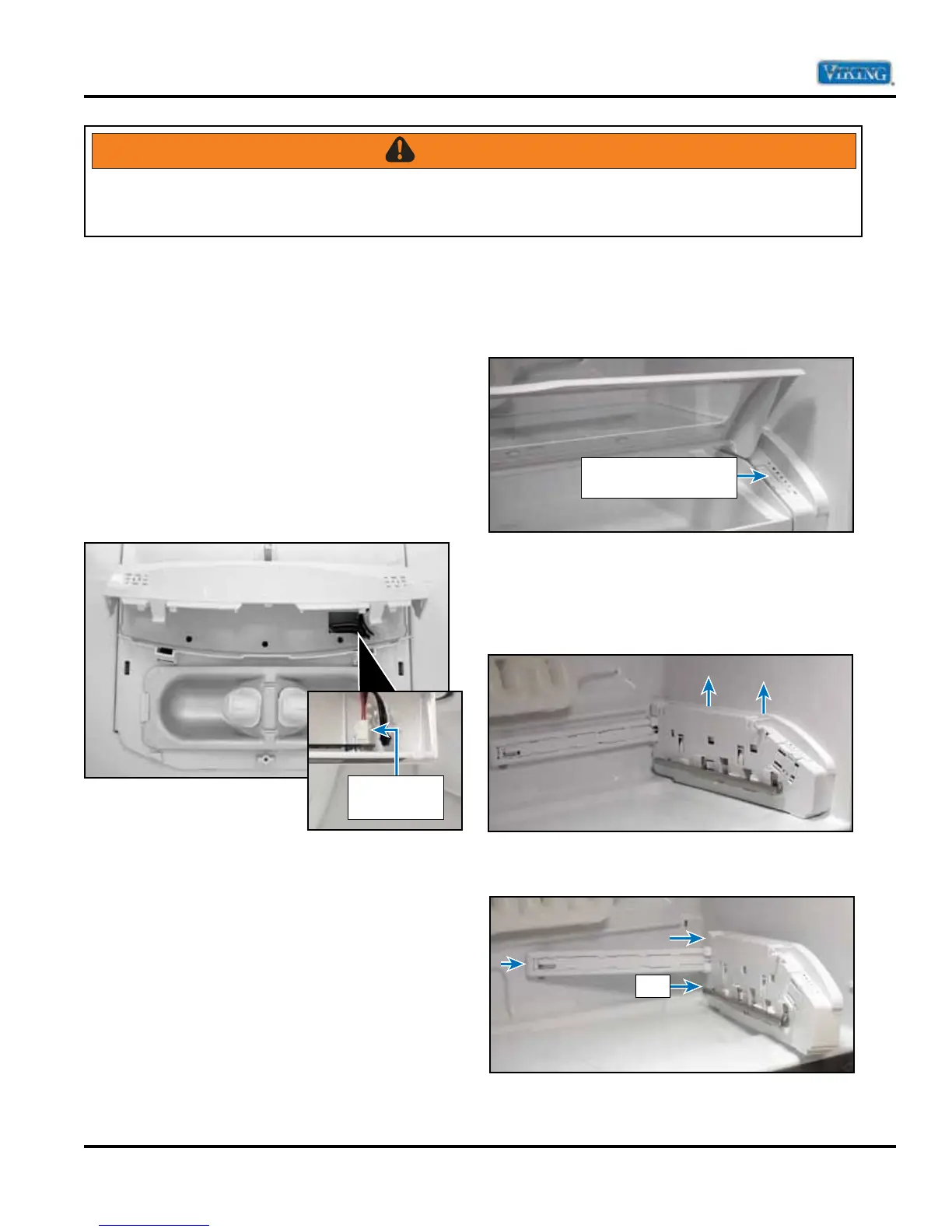 VIKING