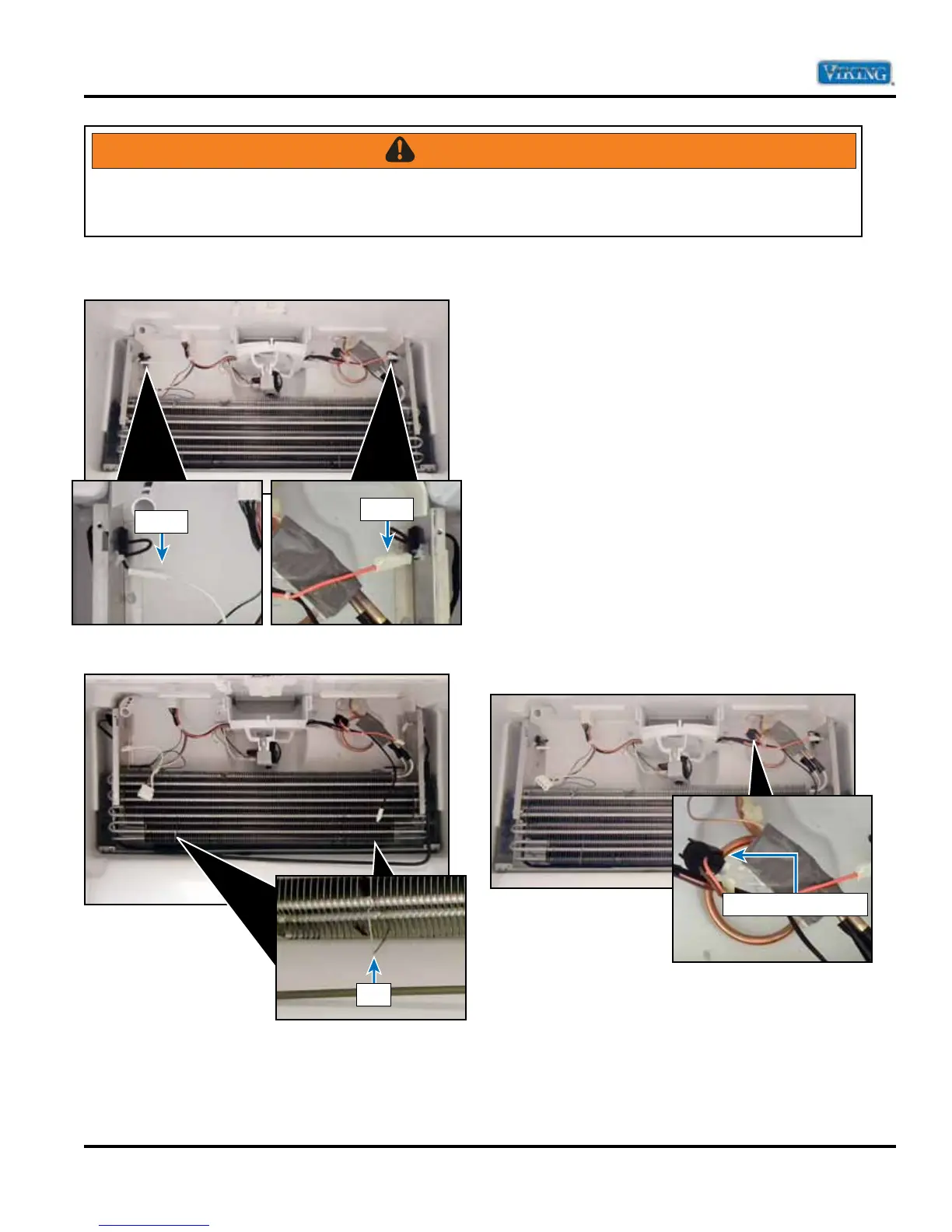 VIKING