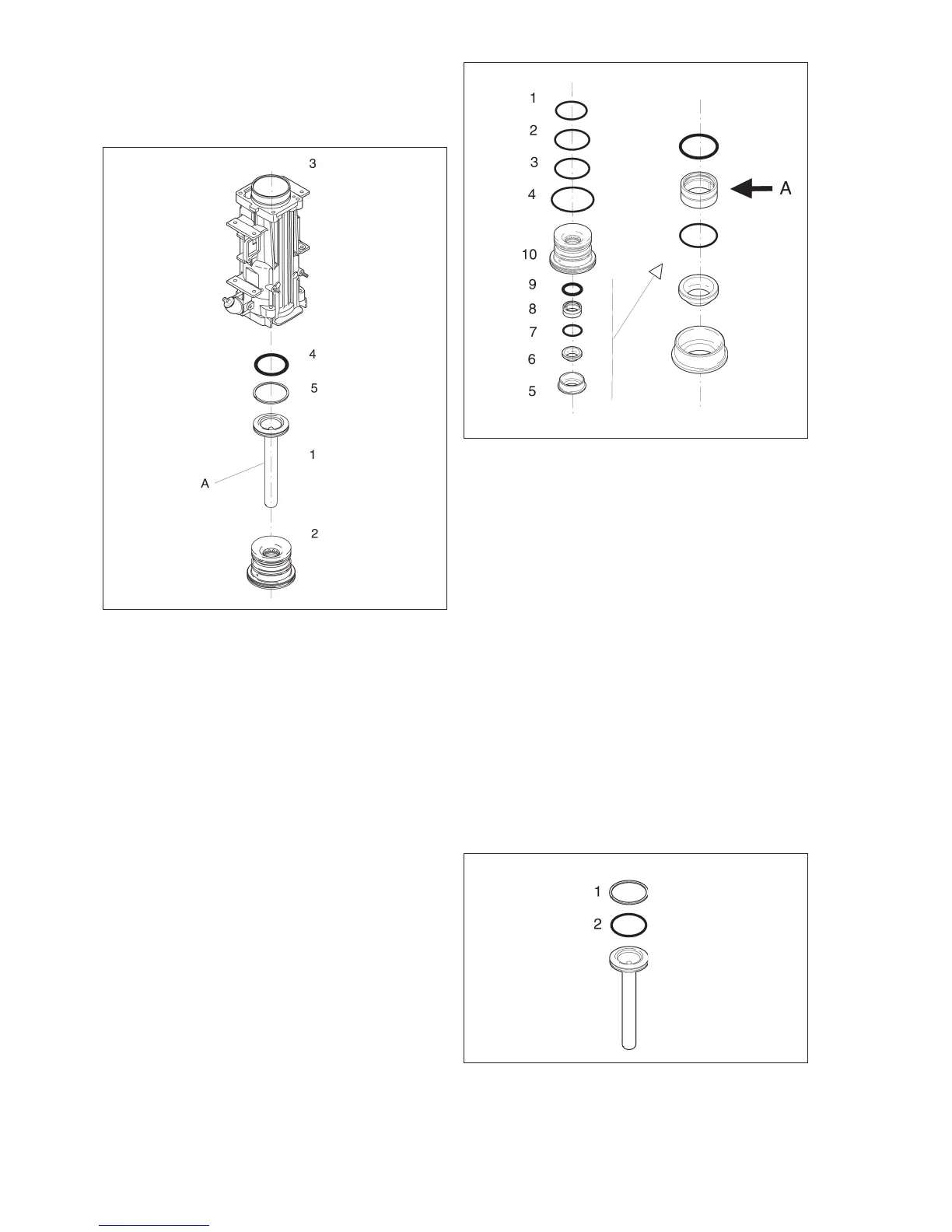 3

4

5

1

A

2

1

2

3

4

10

9

8

7

6

5

A

1

2