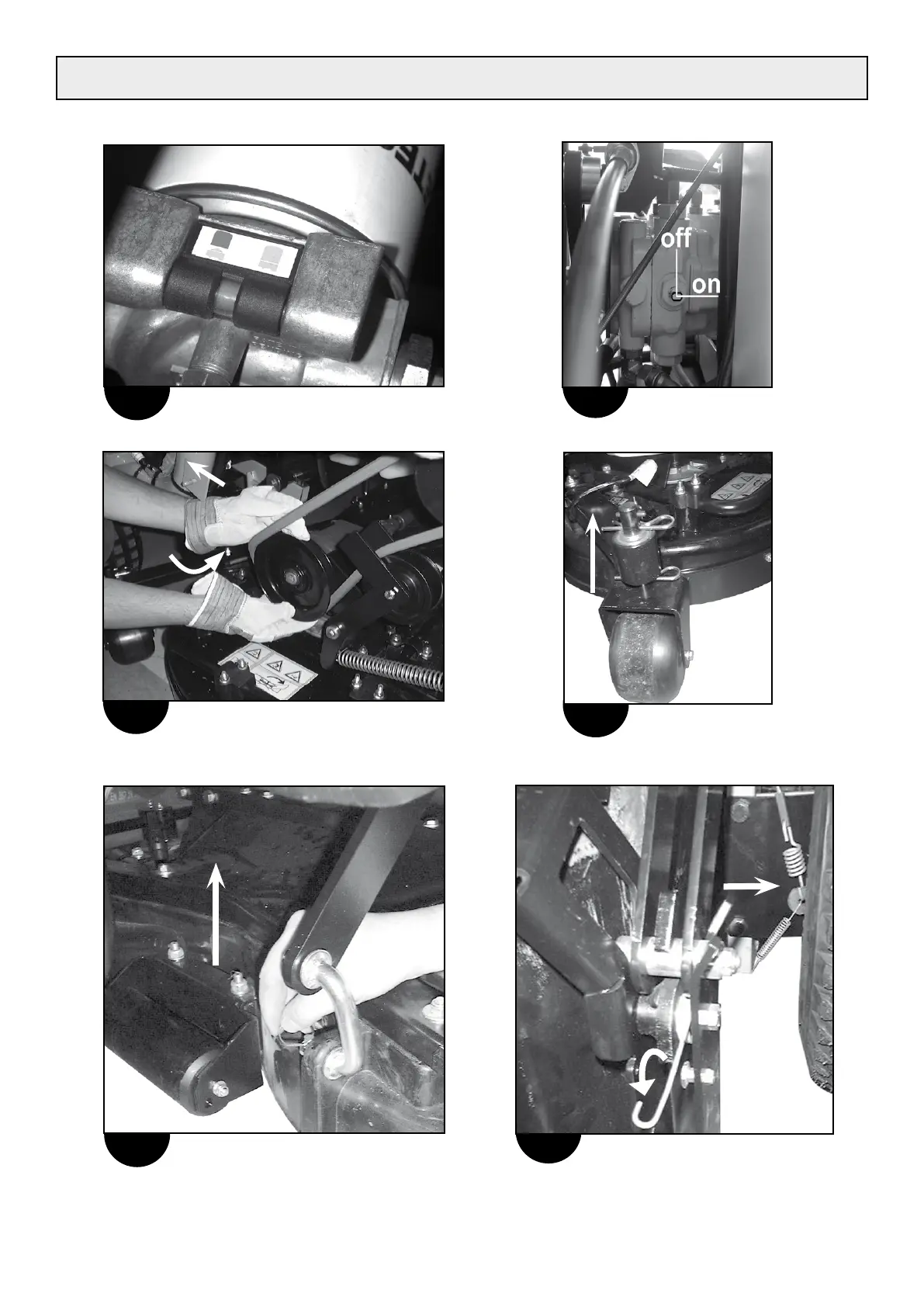 off
on