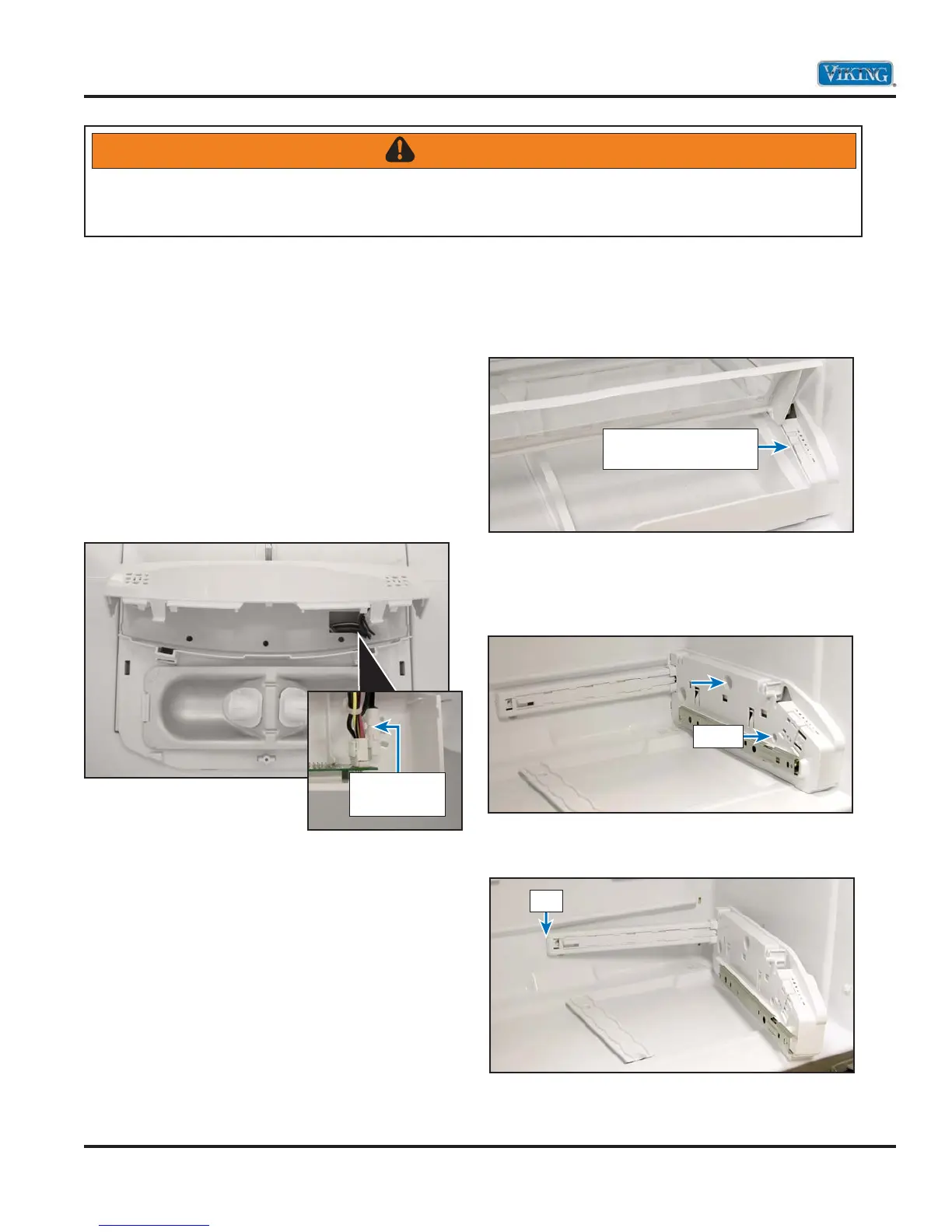 VIKING