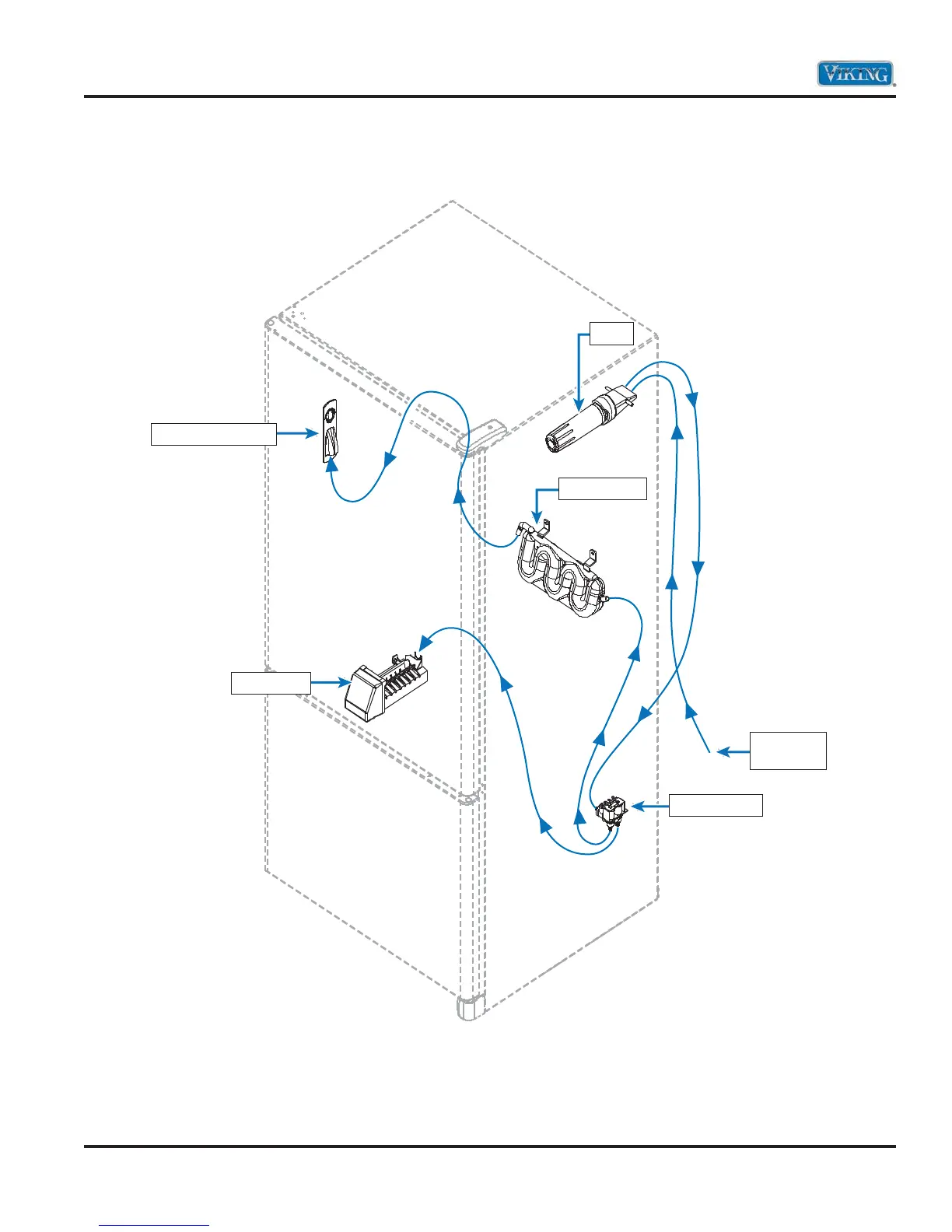 VIKING