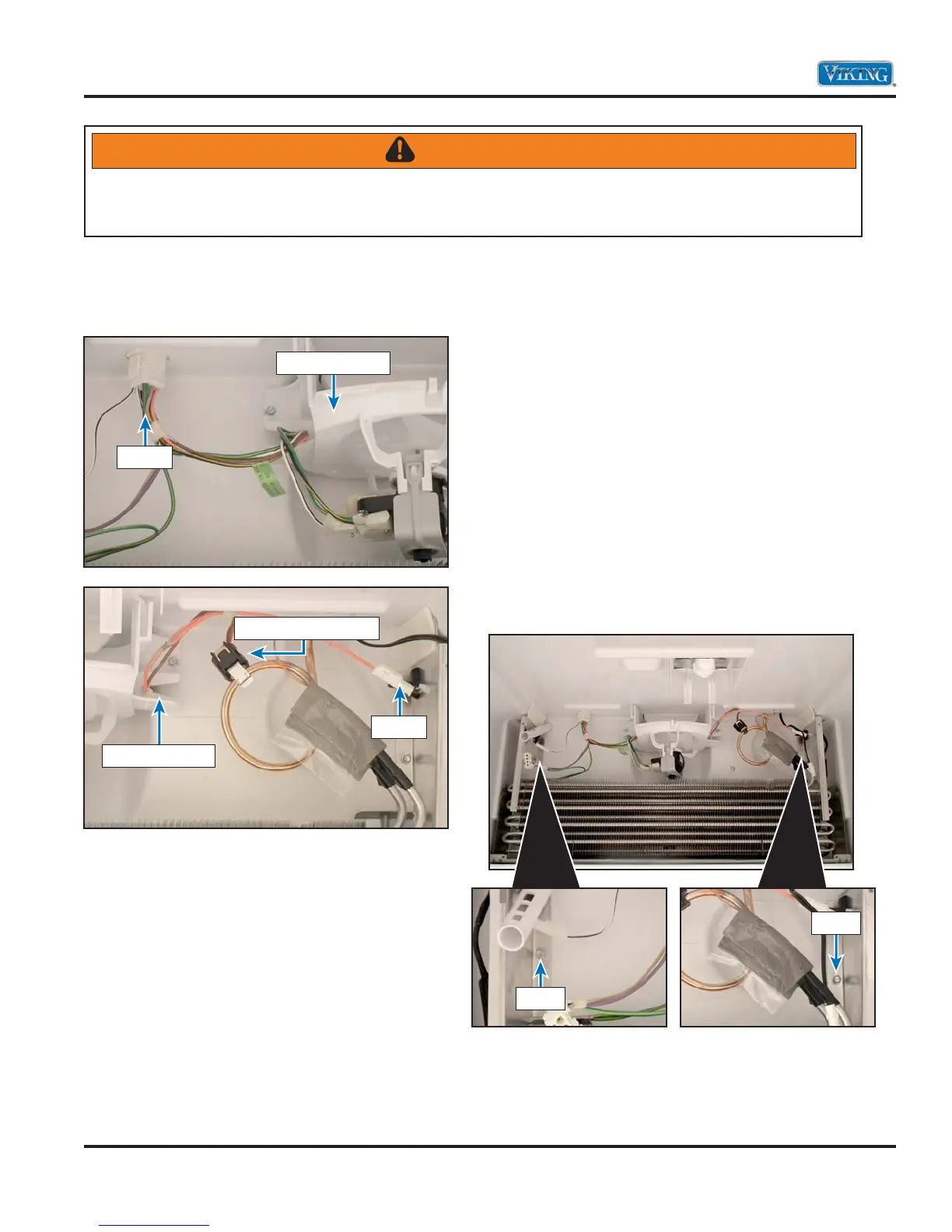 VIKING