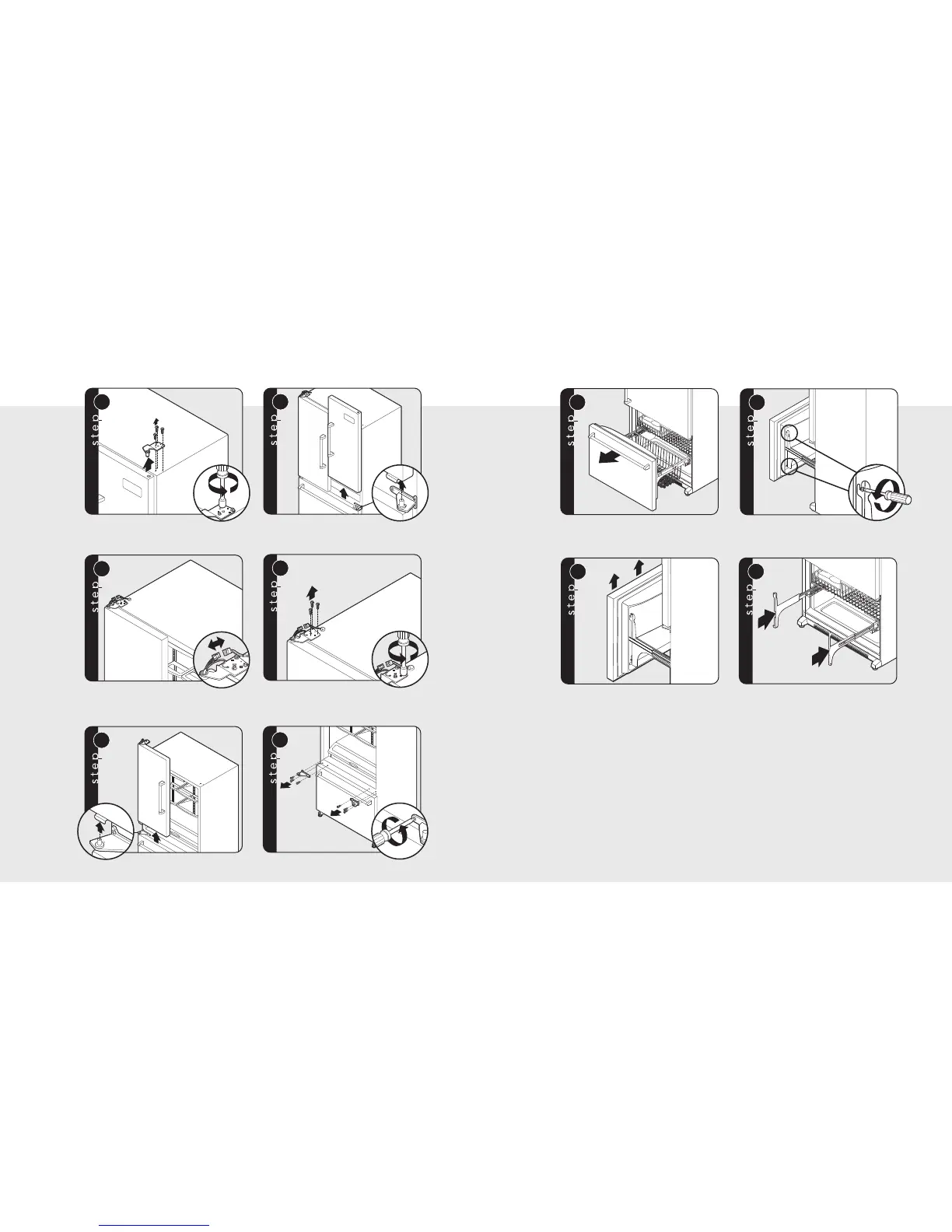 step

step

step

step

step

step

step

step

step

step