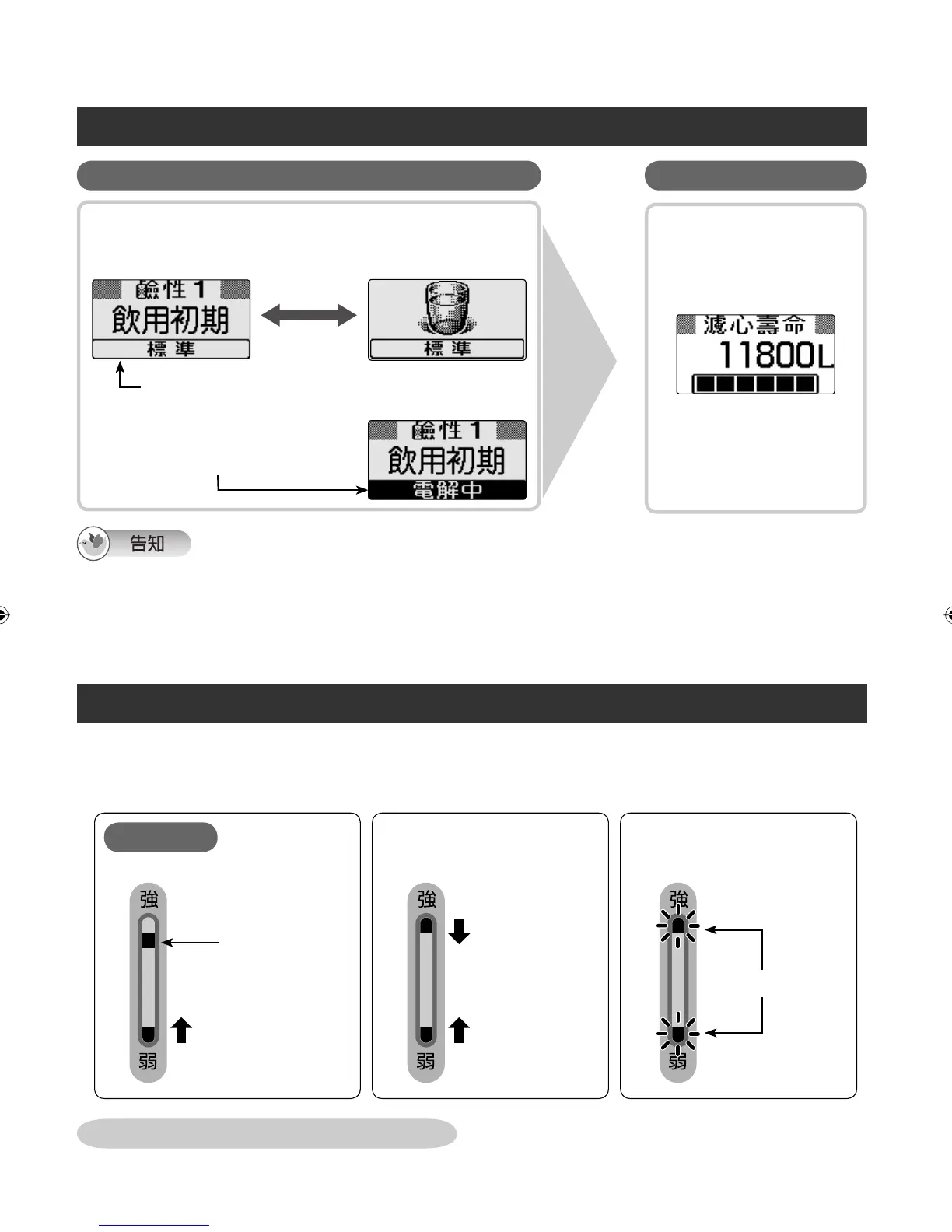 鹼性 1
飲用初期
標 準

標 準

鹼性 1
飲用初期
電解中

濾心壽命
11800L

告知

強
弱

強
弱

強
弱