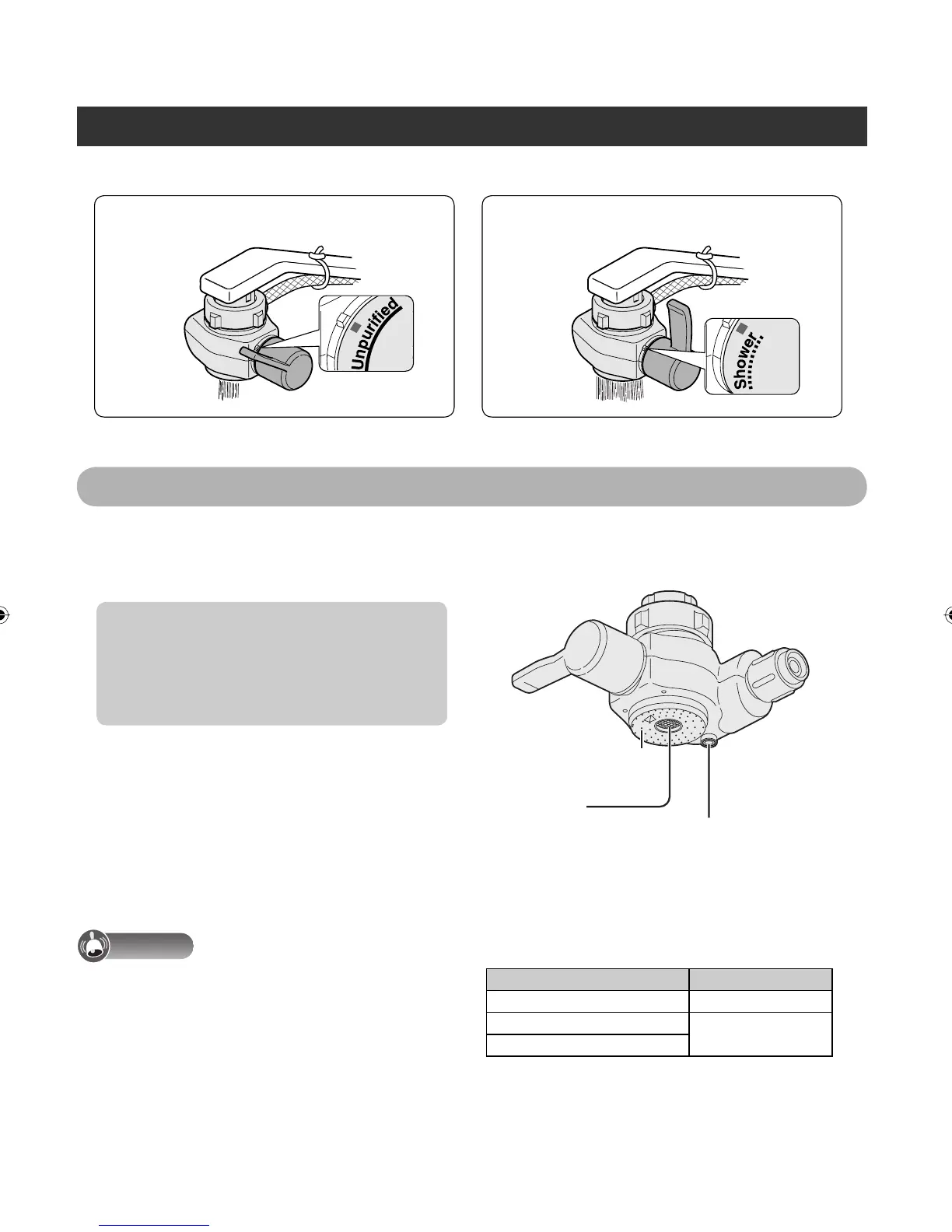 Unpurified

Shower